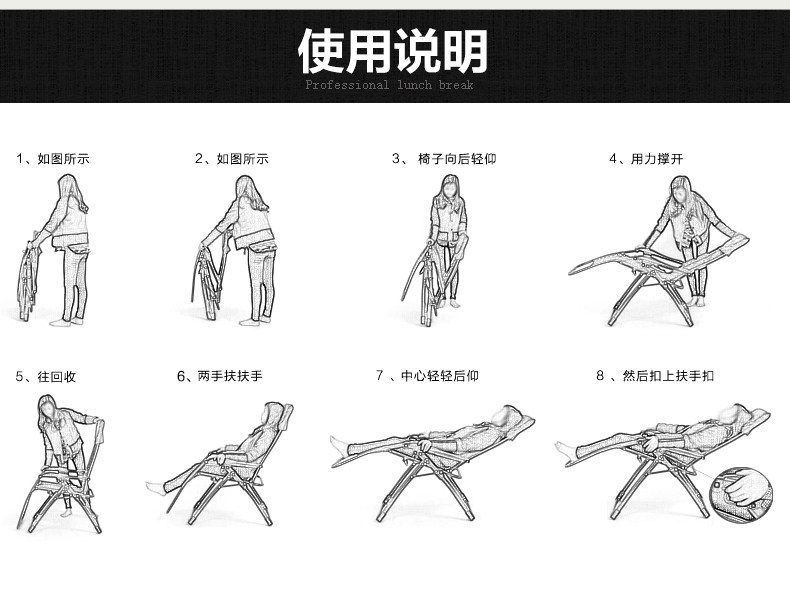 使用说明
Professional lunch break

1、如图所示

2、如图所示

3、 椅子向后轻仰

4、用力撑开

5、往回收

6、两手扶扶手

7 、中心轻轻后仰

8 、然后扣上扶手扣