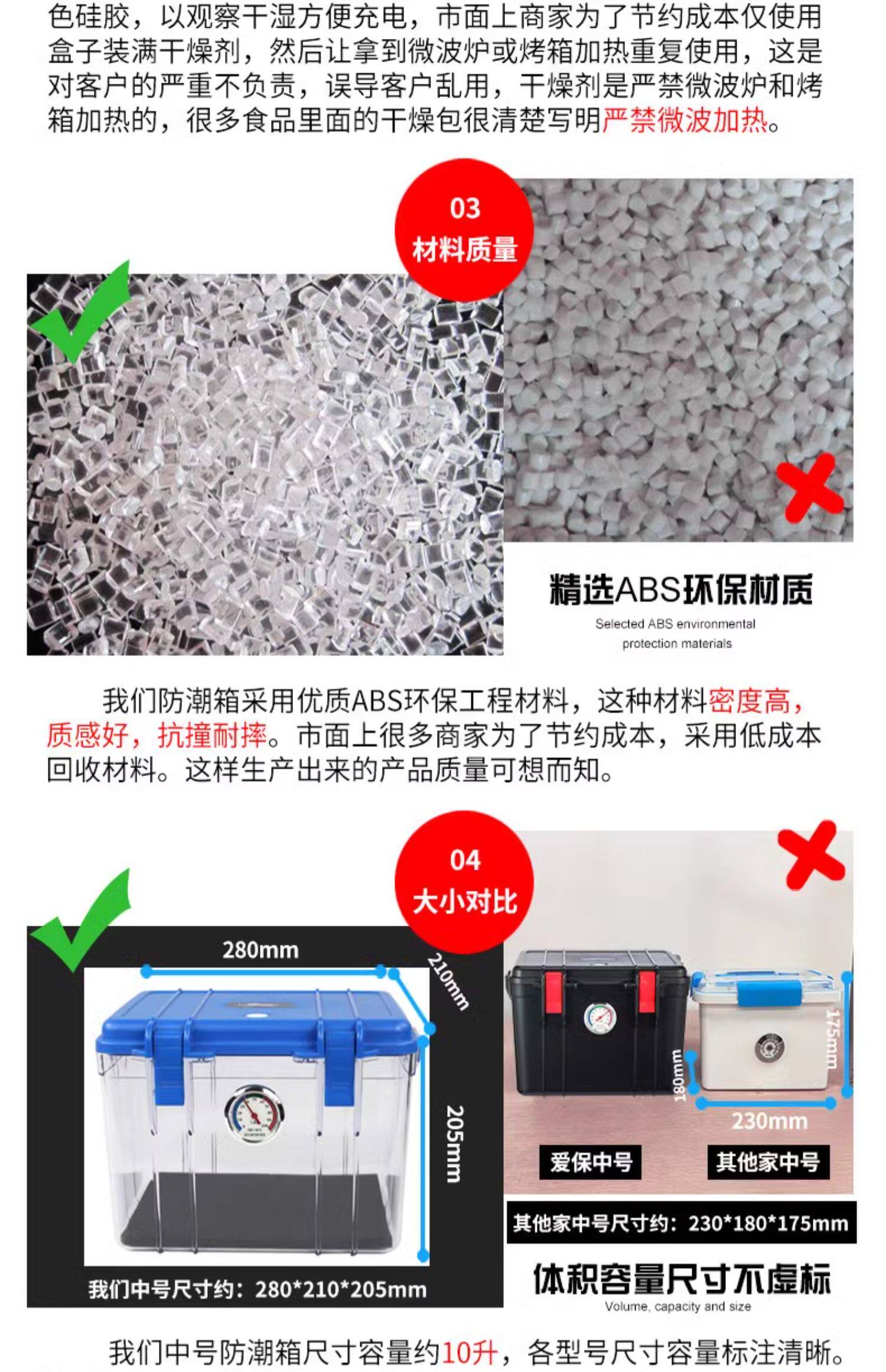 色硅胶，以观察干湿方便充电，市面上商家为了节约成本仅使用盒子装满干燥剂，然后让拿到微波炉或烤箱加热重复使用，这是对客户的严重不负责，误导客户乱用，干燥剂是严禁微波炉和烤箱加热的，很多食品里面的干燥包很清楚写明严禁微波加热。

03
材料质量

精选ABS环保材质
Selected ABS environmental protection materials

我们防潮箱采用优质ABS环保工程材料，这种材料密度高，质感好，抗撞耐摔。市面上很多商家为了节约成本，采用低成本回收材料。这样生产出来的产品质量可想而知。

04
大小对比

280mm
210mm
205mm
我们中号尺寸约：280*210*205mm

180mm
175mm
230mm
爱保中号
其他家中号
其他家中号尺寸约：230*180*175mm

体积容量尺寸不虚标
Volume, capacity and size

我们中号防潮箱尺寸容量约10升，各型号尺寸容量标注清晰。