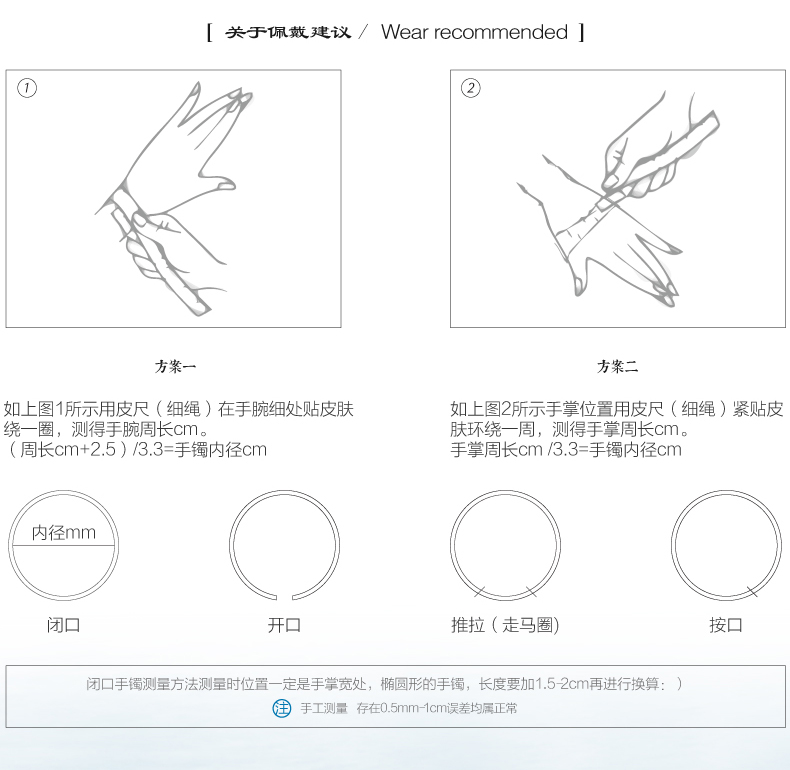 [ 关于佩戴建议 / Wear recommended ]

①

②

方案一

如上图1所示用皮尺（细绳）在手腕细处贴皮肤绕一圈，测得手腕周长cm。
（周长cm+2.5）/3.3=手镯内径cm

方案二

如上图2所示手掌位置用皮尺（细绳）紧贴皮肤环绕一周，测得手掌周长cm。
手掌周长cm /3.3=手镯内径cm

内径mm

闭口

开口

推拉（走马圈）

按口

闭口手镯测量方法测量时位置一定是手掌宽处，椭圆形的手镯，长度要加1.5-2cm再进行换算：）

注 手工测量 存在0.5mm-1cm误差均属正常