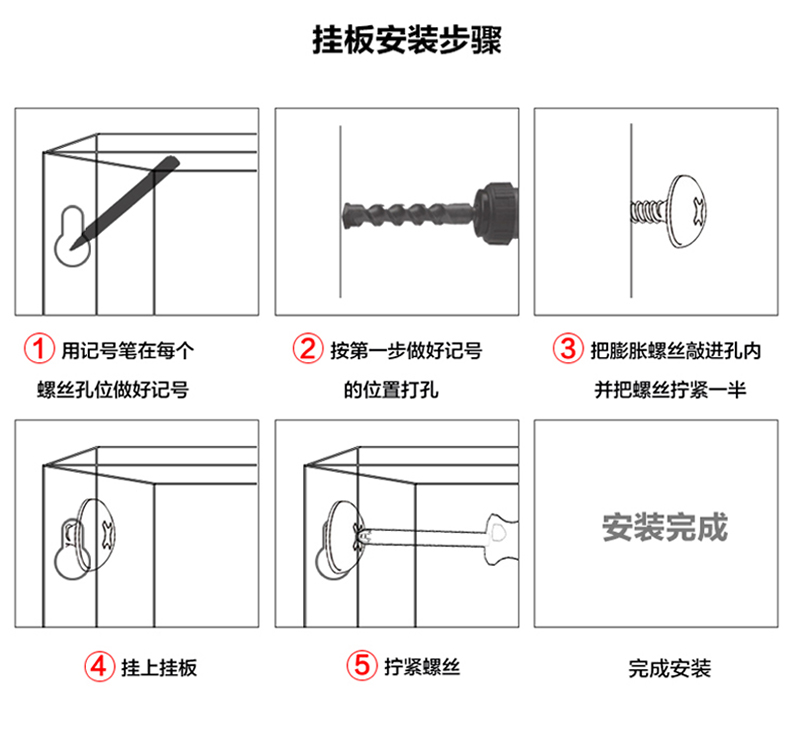 挂板安装步骤

① 用记号笔在每个螺丝孔位做好记号

② 按第一步做好记号的位置打孔

③ 把膨胀螺丝敲进孔内并把螺丝拧紧一半

④ 挂上挂板

⑤ 拧紧螺丝

安装完成

完成安装