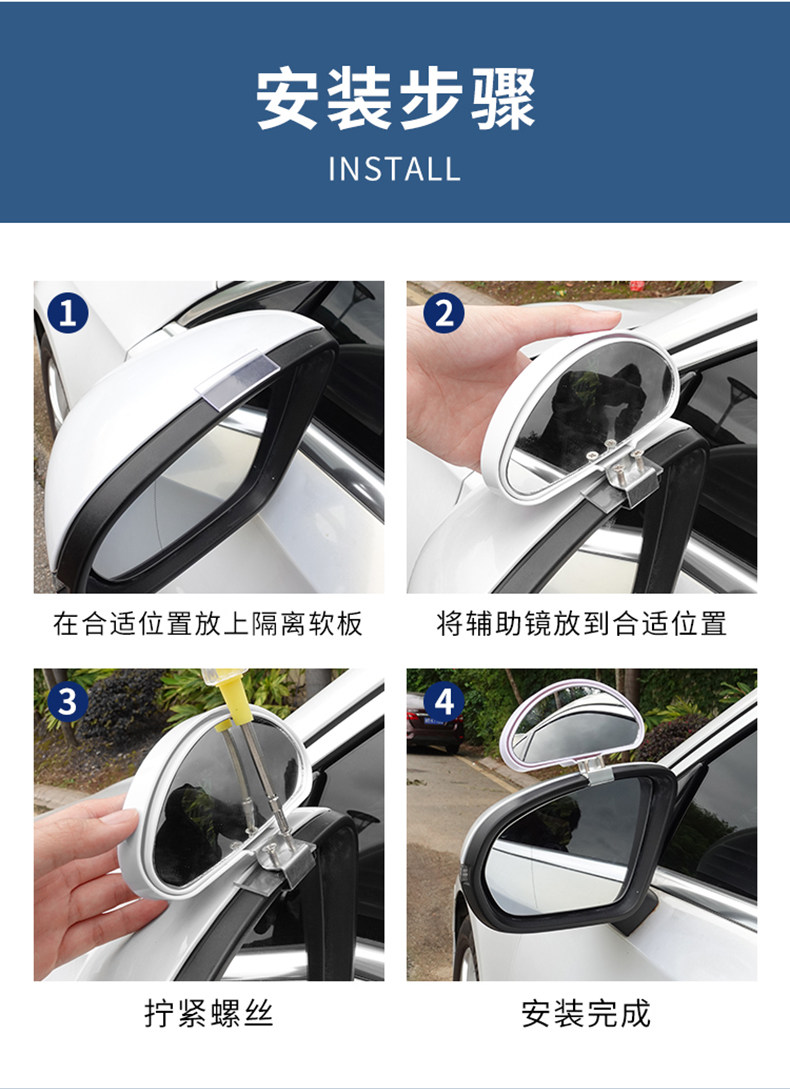 安装步骤
INSTALL

1
在合适位置放上隔离软板

2
将辅助镜放到合适位置

3
拧紧螺丝

4
安装完成