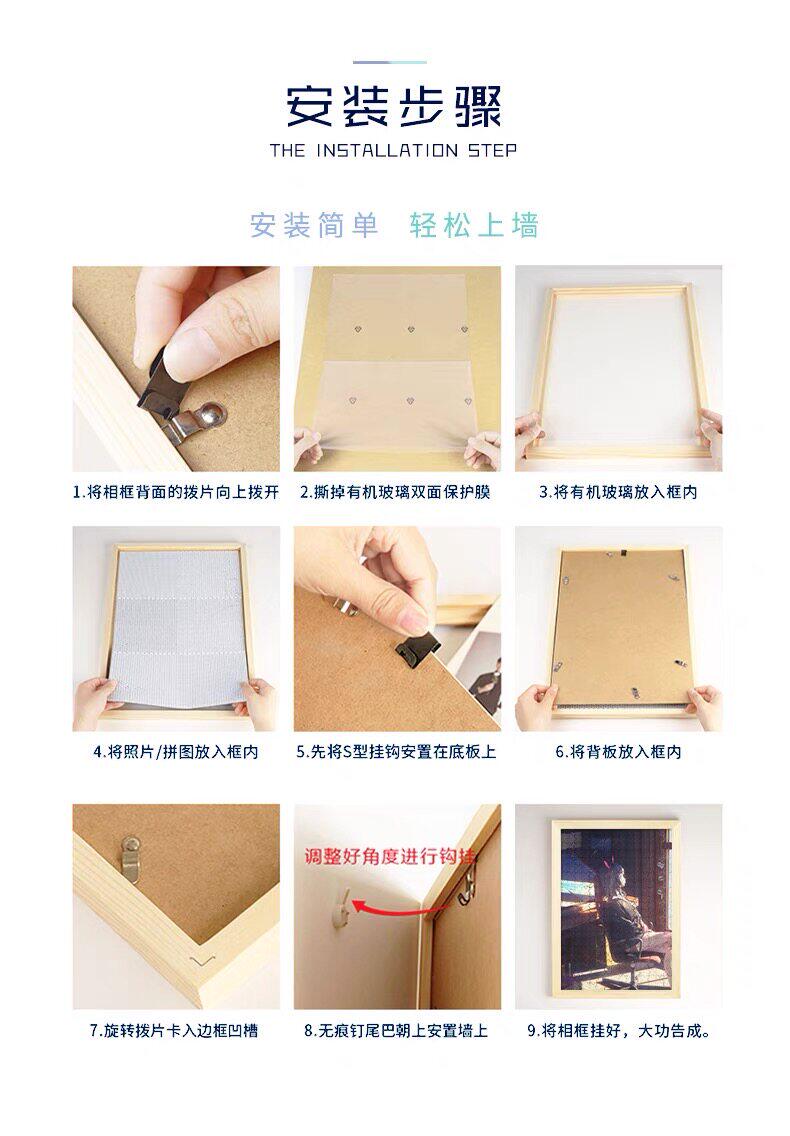 安装步骤

THE INSTALLATION STEP

安装简单 轻松上墙

1.将相框背面的拨片向上拨开

2.撕掉有机玻璃双面保护膜

3.将有机玻璃放入框内

4.将照片/拼图放入框内

5.先将S型挂钩安置在底板上

6.将背板放入框内

7.旋转拨片卡入边框凹槽

调整好角度进行钩挂

8.无痕钉尾巴朝上安置墙上

9.将相框挂好，大功告成。