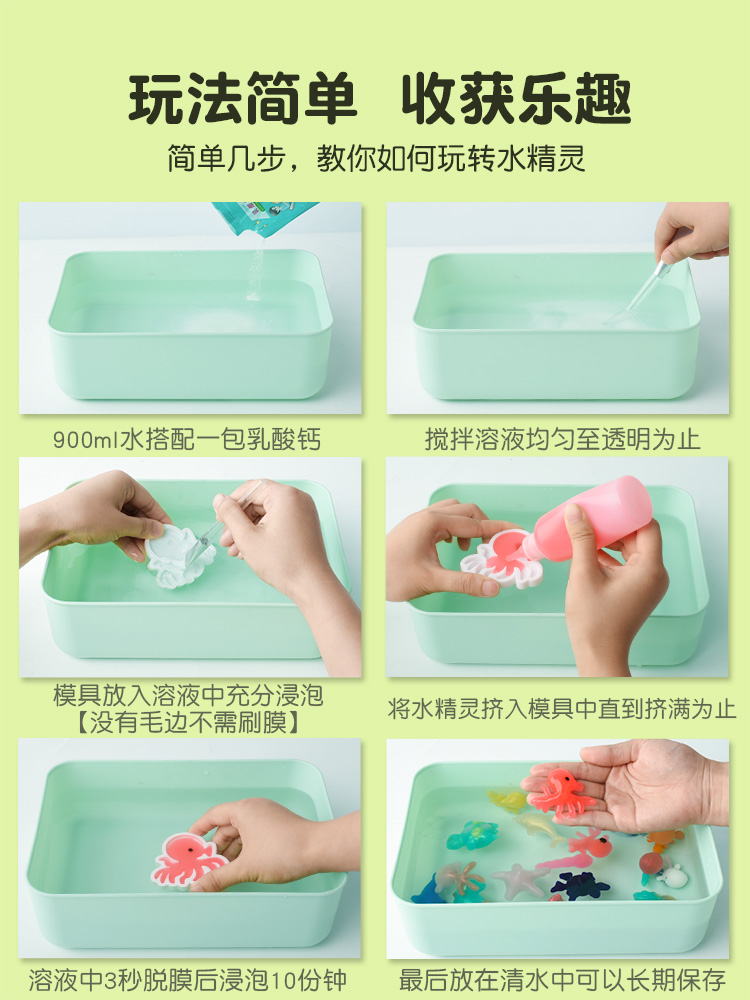 玩法简单 收获乐趣

简单几步，教你如何玩转水精灵

900ml水搭配一包乳酸钙

搅拌溶液均匀至透明为止

模具放入溶液中充分浸泡
【没有毛边不需刷膜】

将水精灵挤入模具中直到挤满为止

溶液中3秒脱膜后浸泡10份钟

最后放在清水中可以长期保存