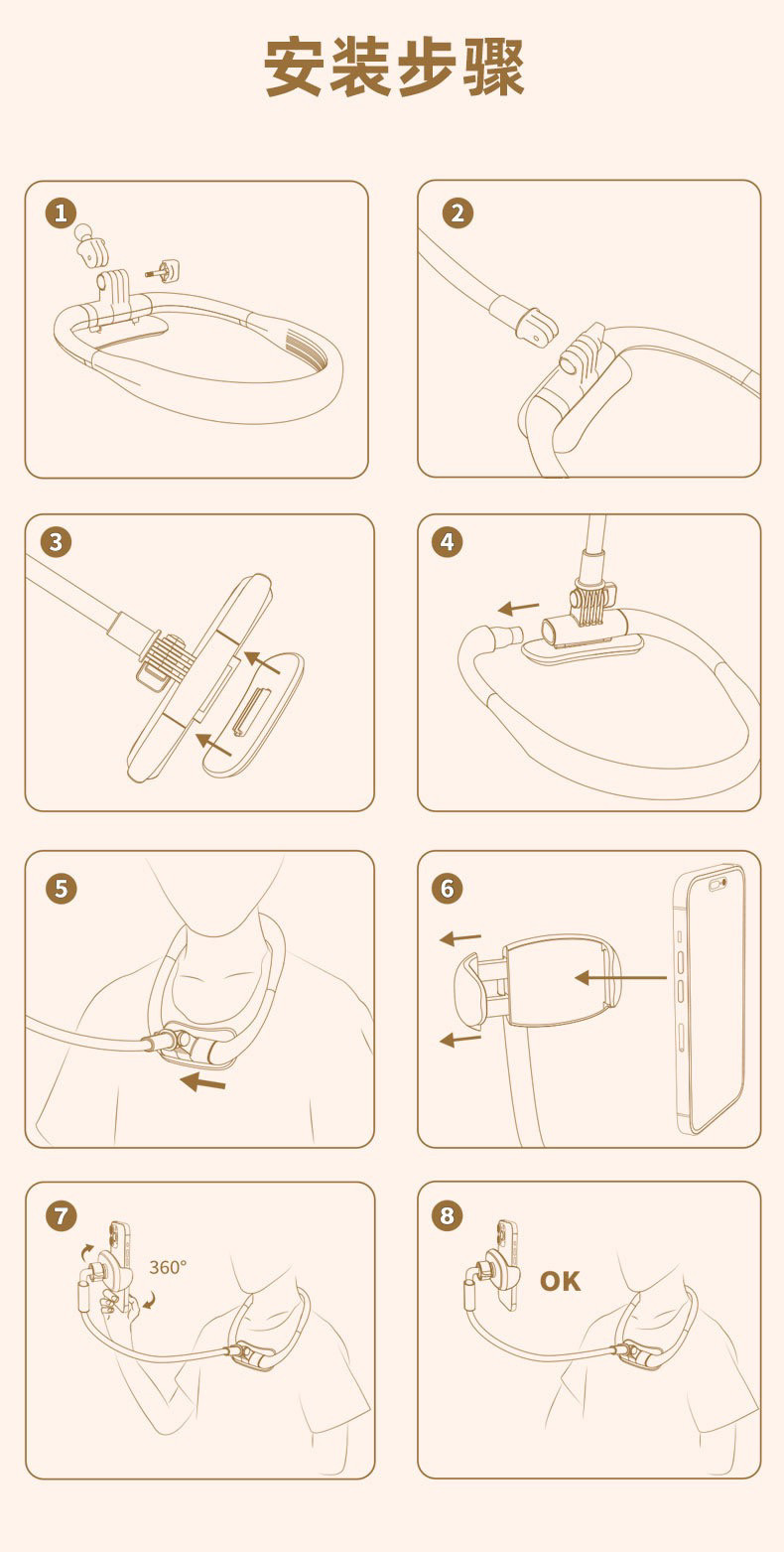 安装步骤

1

2

3

4

5

6

7

360°

8

OK