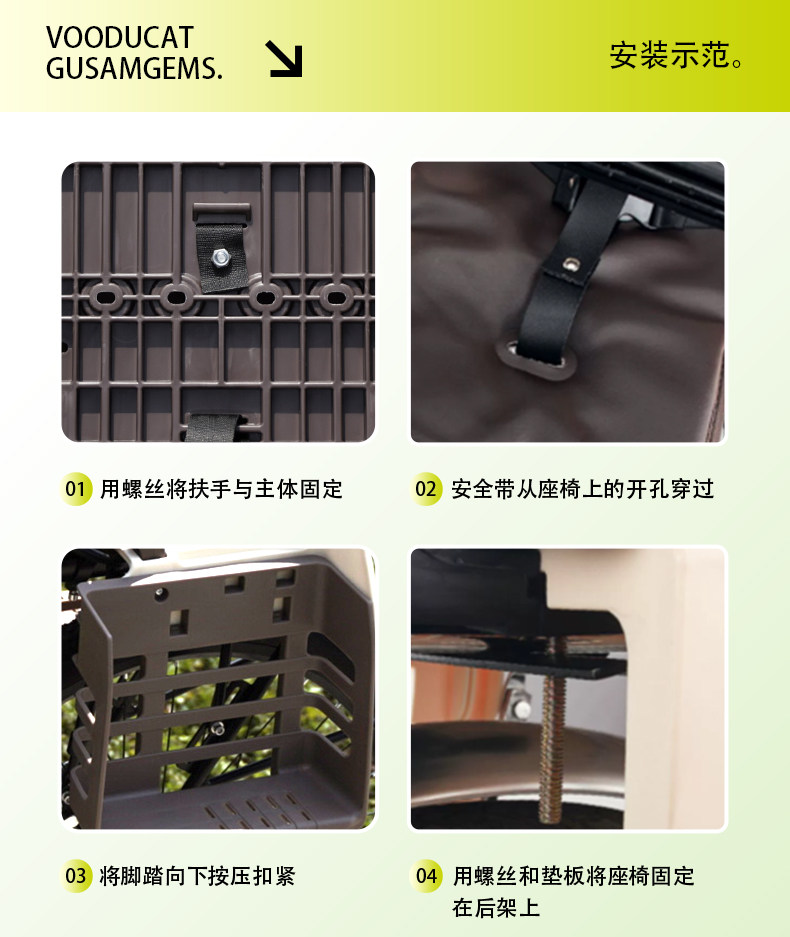 VOODUCAT
GUSAMGEMS.

安装示范。

01 用螺丝将扶手与主体固定

02 安全带从座椅上的开孔穿过

03 将脚踏向下按压扣紧

04 用螺丝和垫板将座椅固定在后架上