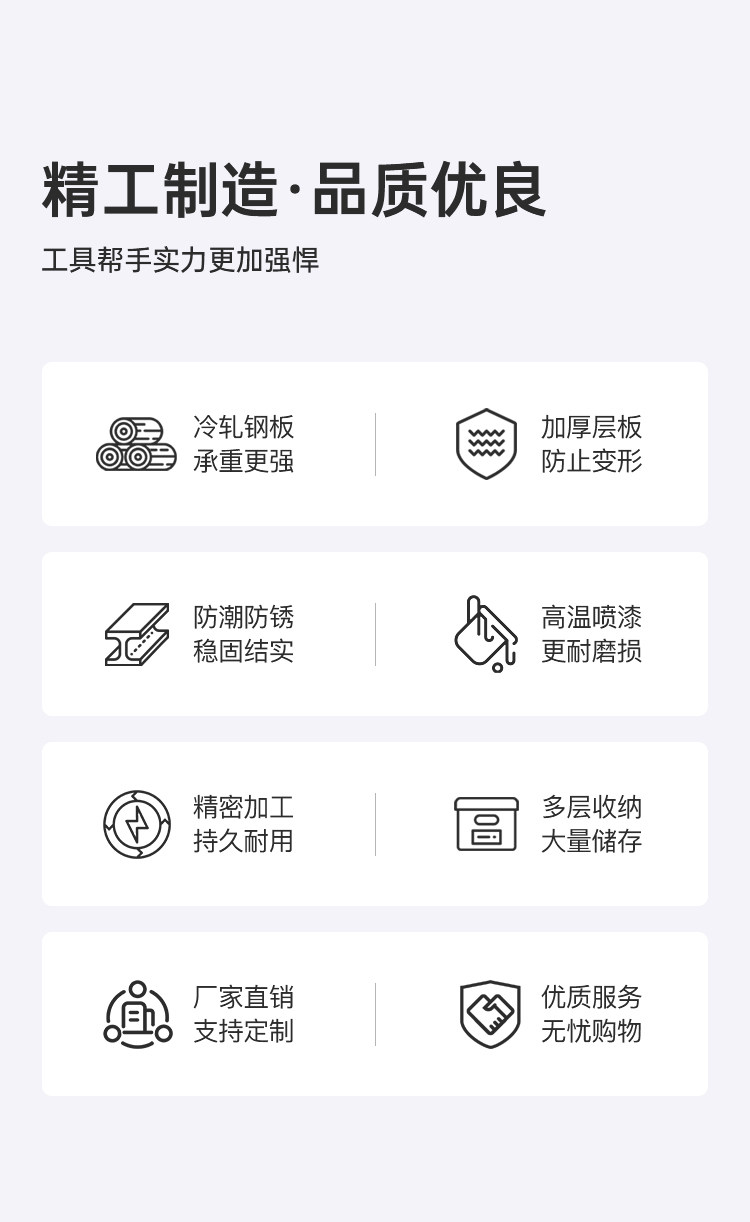 精工制造·品质优良

工具帮手实力更加强悍

冷轧钢板
承重更强

加厚层板
防止变形

防潮防锈
稳固结实

高温喷漆
更耐磨损

精密加工
持久耐用

多层收纳
大量储存

厂家直销
支持定制

优质服务
无忧购物