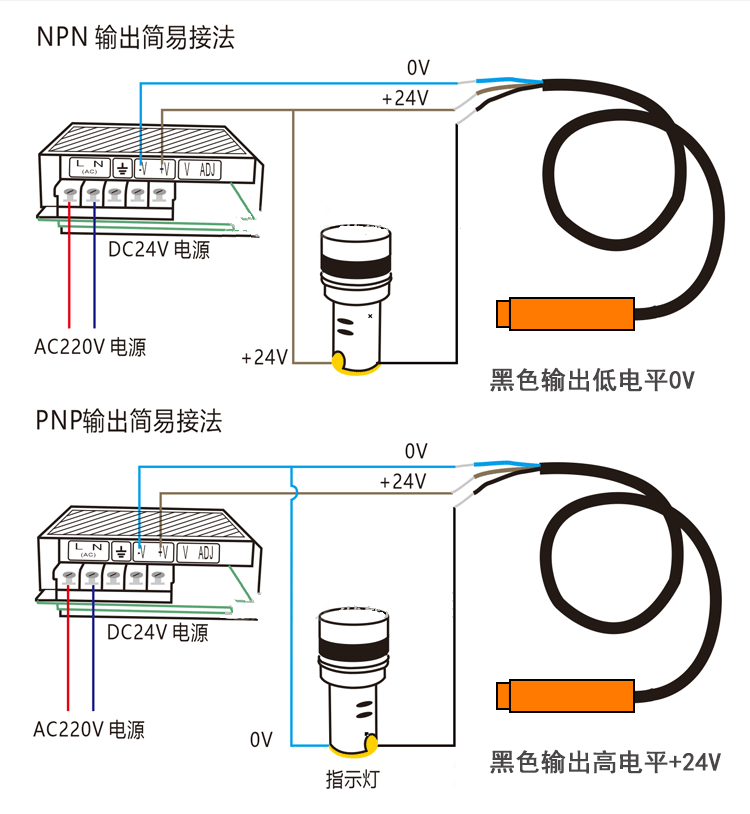 NPN 输出简易接法

0V
+24V
L N (AC) -V +V V ADJ
DC24V 电源
AC220V 电源
+24V
黑色输出低电平0V

PNP输出简易接法

0V
+24V
L N (AC) -V +V V ADJ
DC24V 电源
AC220V 电源
0V
指示灯
黑色输出高电平+24V