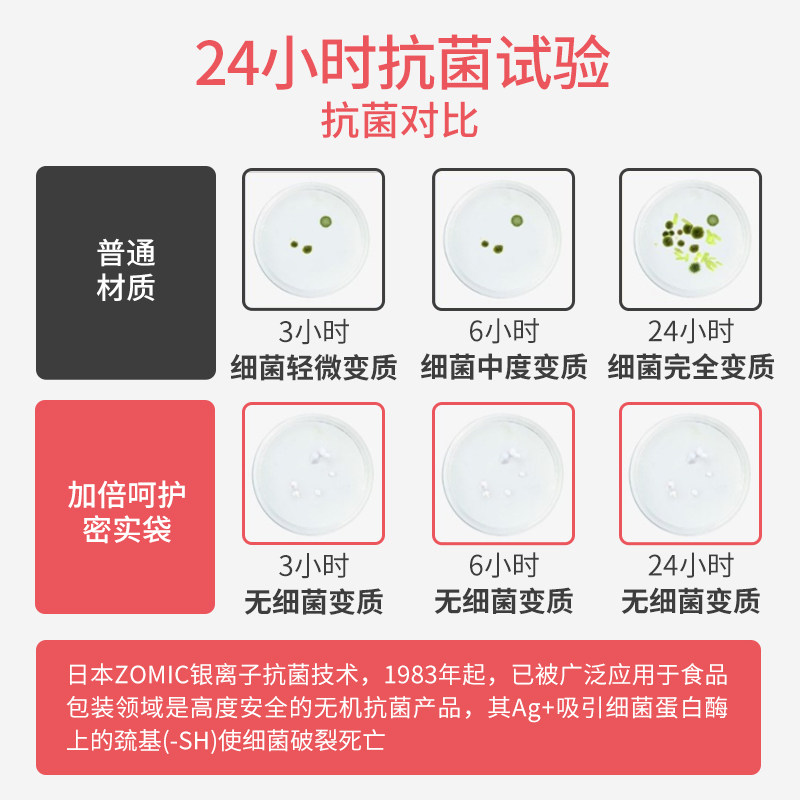 24小时抗菌试验

抗菌对比

普通材质

3小时
细菌轻微变质

6小时
细菌中度变质

24小时
细菌完全变质

加倍呵护密实袋

3小时
无细菌变质

6小时
无细菌变质

24小时
无细菌变质

日本ZOMIC银离子抗菌技术，1983年起，已被广泛应用于食品包装领域是高度安全的无机抗菌产品，其Ag+吸引细菌蛋白酶上的巯基(-SH)使细菌破裂死亡