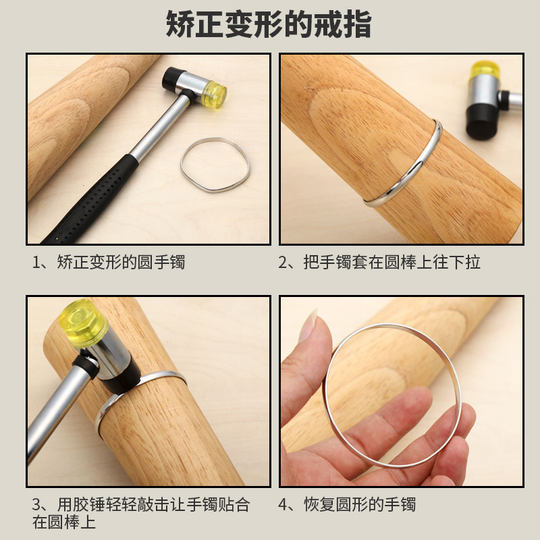 矫正变形的戒指

1、矫正变形的圆手镯

2、把手镯套在圆棒上往下拉

3、用胶锤轻轻敲击让手镯贴合在圆棒上

4、恢复圆形的手镯