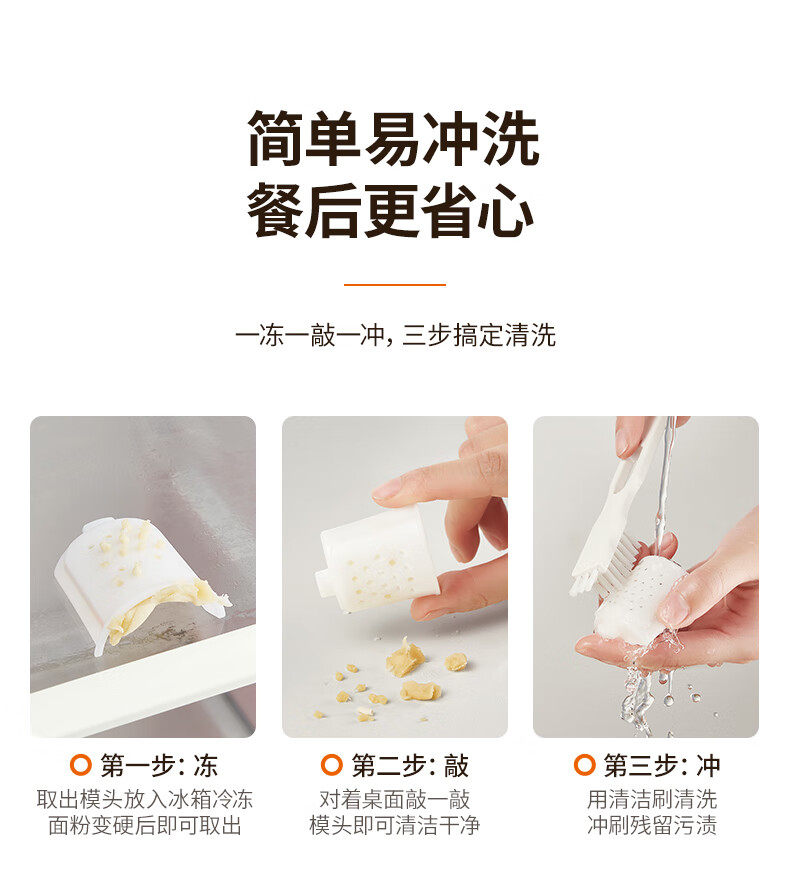 简单易冲洗
餐后更省心

一冻一敲一冲，三步搞定清洗

第一步：冻
取出模头放入冰箱冷冻
面粉变硬后即可取出

第二步：敲
对着桌面敲一敲
模头即可清洁干净

第三步：冲
用清洁刷清洗
冲刷残留污渍