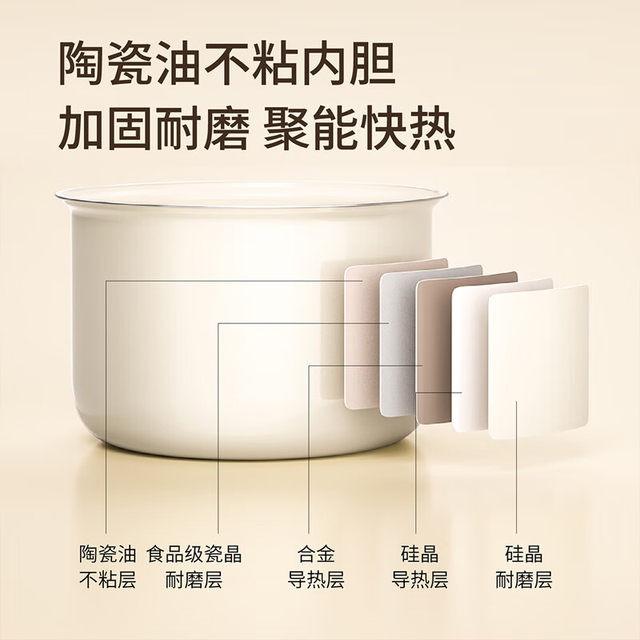 陶瓷油不粘内胆
加固耐磨 聚能快热

陶瓷油
不粘层

食品级瓷晶
耐磨层

合金
导热层

硅晶
导热层

硅晶
耐磨层