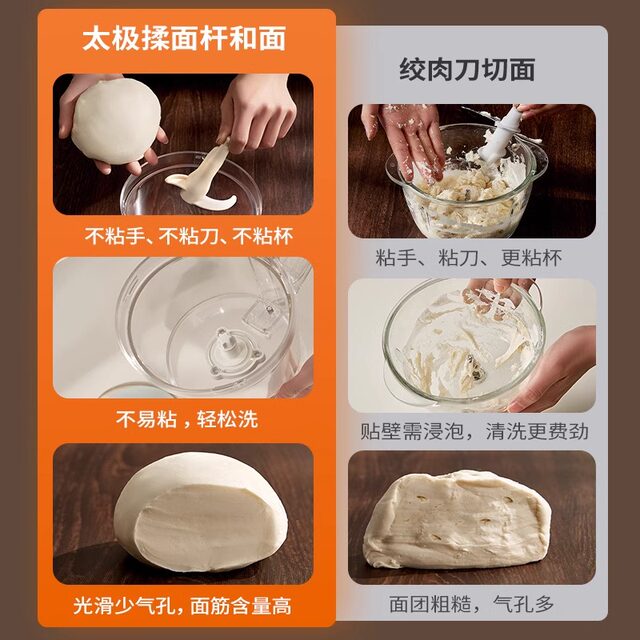 太极揉面杆和面

不粘手、不粘刀、不粘杯

不易粘，轻松洗

光滑少气孔，面筋含量高

绞肉刀切面

粘手、粘刀、更粘杯

贴壁需浸泡，清洗更费劲

面团粗糙，气孔多