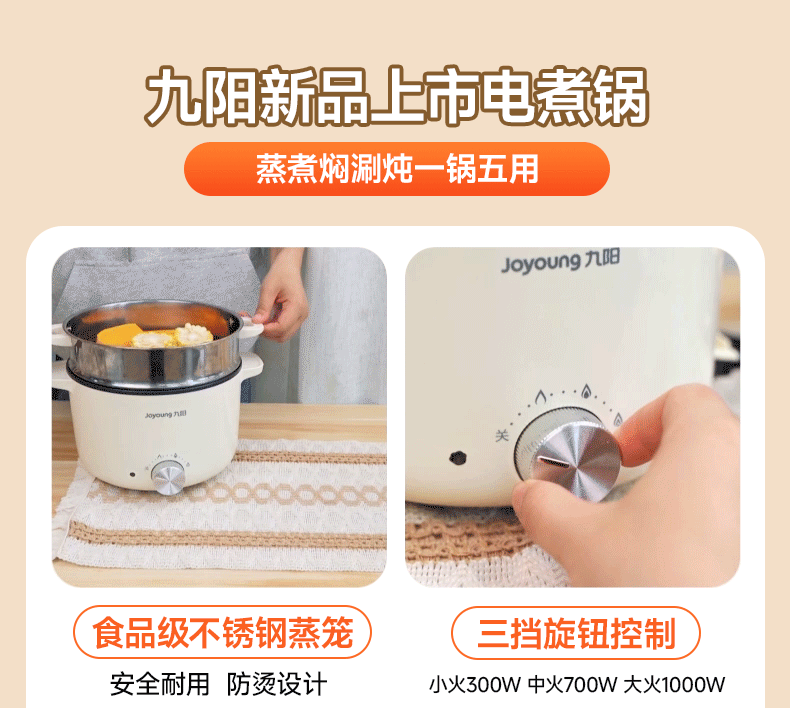 九阳新品上市电煮锅

蒸煮焖涮炖一锅五用

Joyoung 九阳

Joyoung 九阳

关

食品级不锈钢蒸笼

安全耐用 防烫设计

三挡旋钮控制

小火300W 中火700W 大火1000W