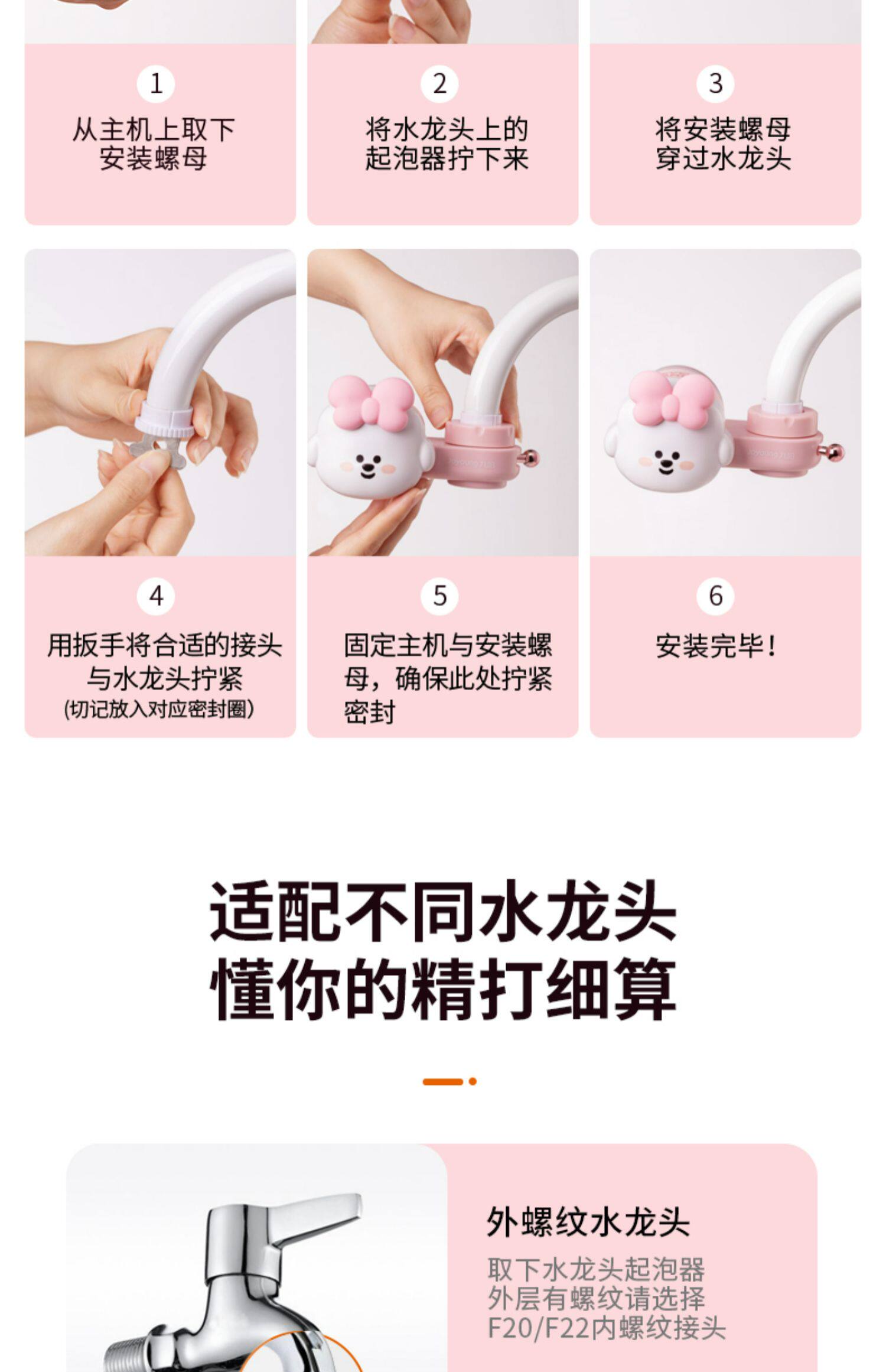 1
从主机上取下安装螺母

2
将水龙头上的起泡器拧下来

3
将安装螺母穿过水龙头

4
用扳手将合适的接头与水龙头拧紧
(切记放入对应密封圈)

5
固定主机与安装螺母，确保此处拧紧密封

6
安装完毕！

适配不同水龙头
懂你的精打细算

外螺纹水龙头
取下水龙头起泡器
外层有螺纹请选择
F20/F22内螺纹接头