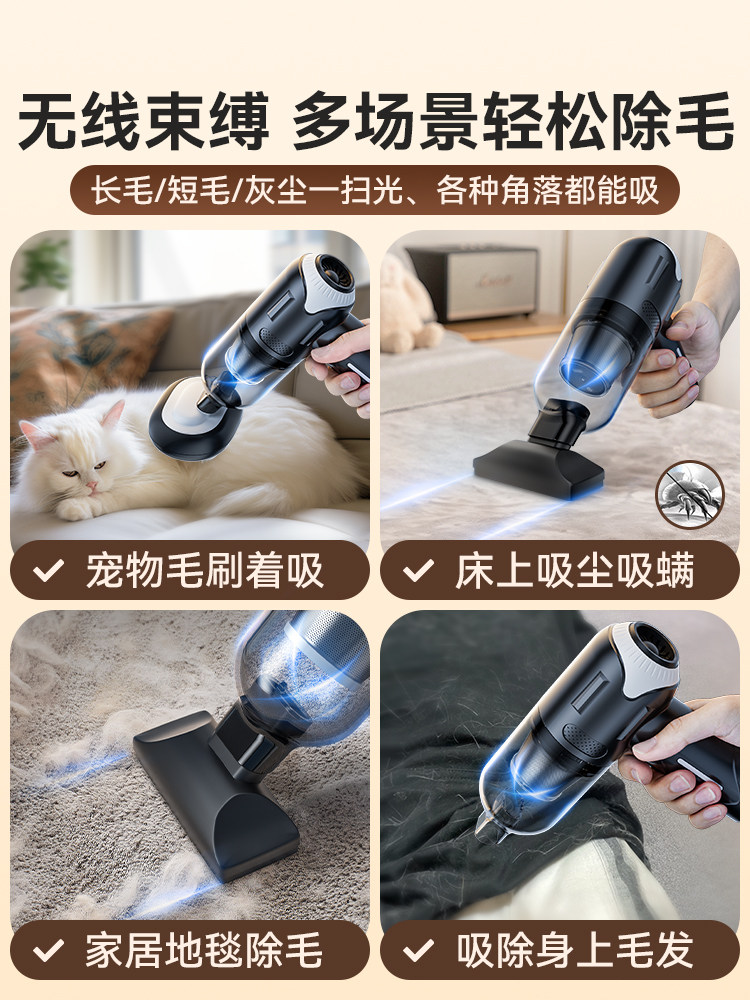 无线束缚 多场景轻松除毛

长毛/短毛/灰尘一扫光、各种角落都能吸

✓ 宠物毛刷着吸

✓ 床上吸尘吸螨

✓ 家居地毯除毛

✓ 吸除身上毛发