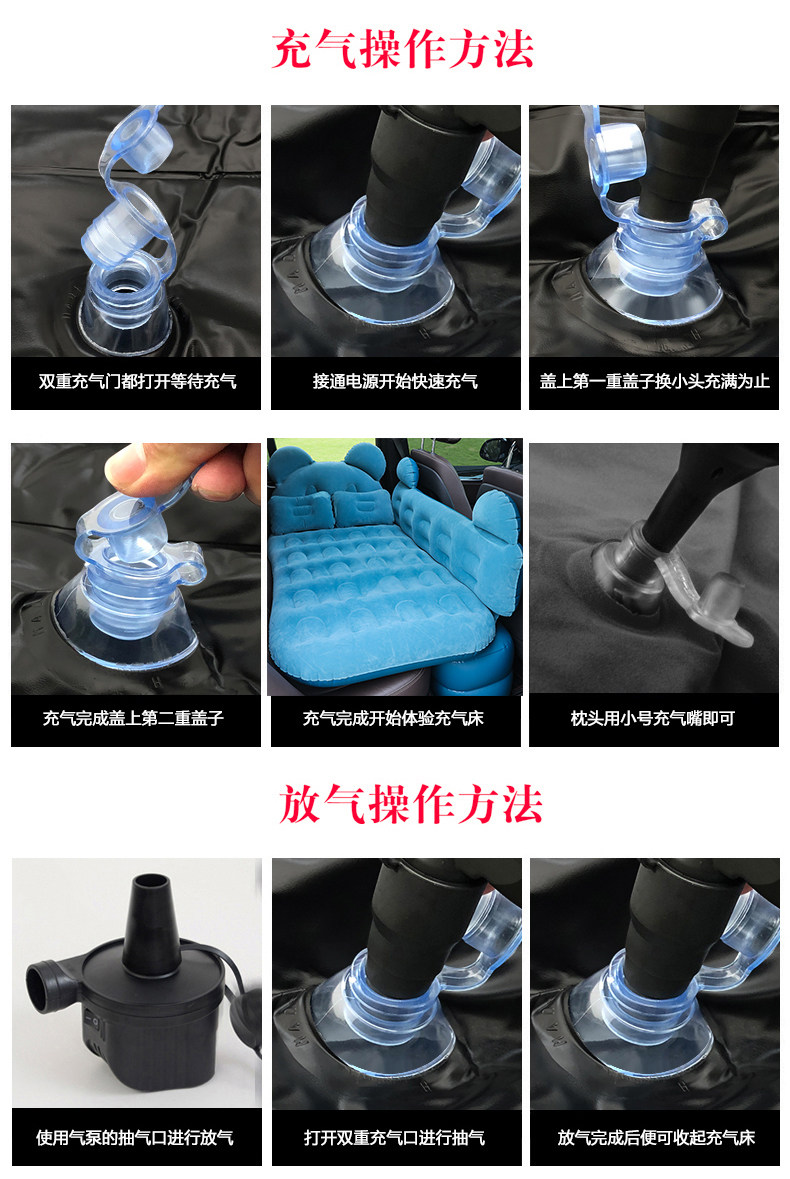 充气操作方法

双重充气门都打开等待充气

接通电源开始快速充气

盖上第一重盖子换小头充满为止

充气完成盖上第二重盖子

充气完成开始体验充气床

枕头用小号充气嘴即可

放气操作方法

使用气泵的抽气口进行放气

打开双重充气口进行抽气

放气完成后便可收起充气床