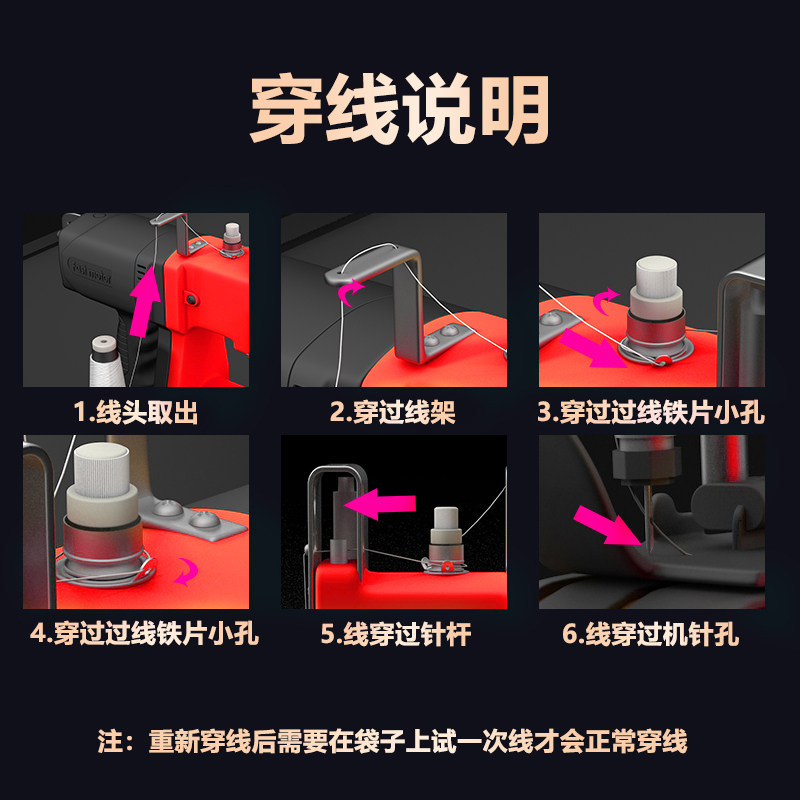 穿线说明

1.线头取出

2.穿过线架

3.穿过过线铁片小孔

4.穿过过线铁片小孔

5.线穿过针杆

6.线穿过机针孔

注：重新穿线后需要在袋子上试一次线才会正常穿线