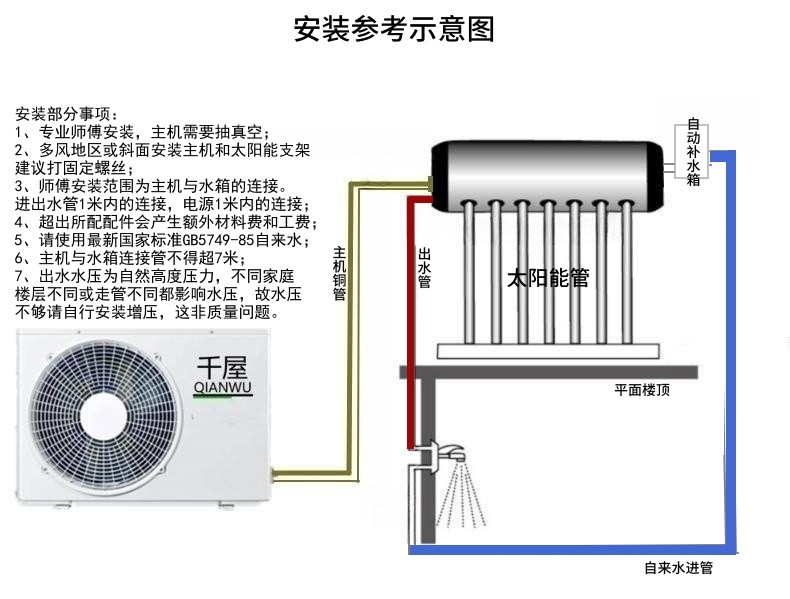 安装参考示意图

安装部分事项：
1、专业师傅安装，主机需要抽真空；
2、多风地区或斜面安装主机和太阳能支架建议打固定螺丝；
3、师傅安装范围为主机与水箱的连接。进出水管1米内的连接，电源1米内的连接；
4、超出所配配件会产生额外材料费和工费；
5、请使用最新国家标准GB5749-85自来水；
6、主机与水箱连接管不得超7米；
7、出水水压为自然高度压力，不同家庭楼层不同或走管不同都影响水压，故水压不够请自行安装增压，这非质量问题。

千屋
QIANWU

主机铜管

出水管

太阳能管

自动补水箱

平面楼顶

自来水进管