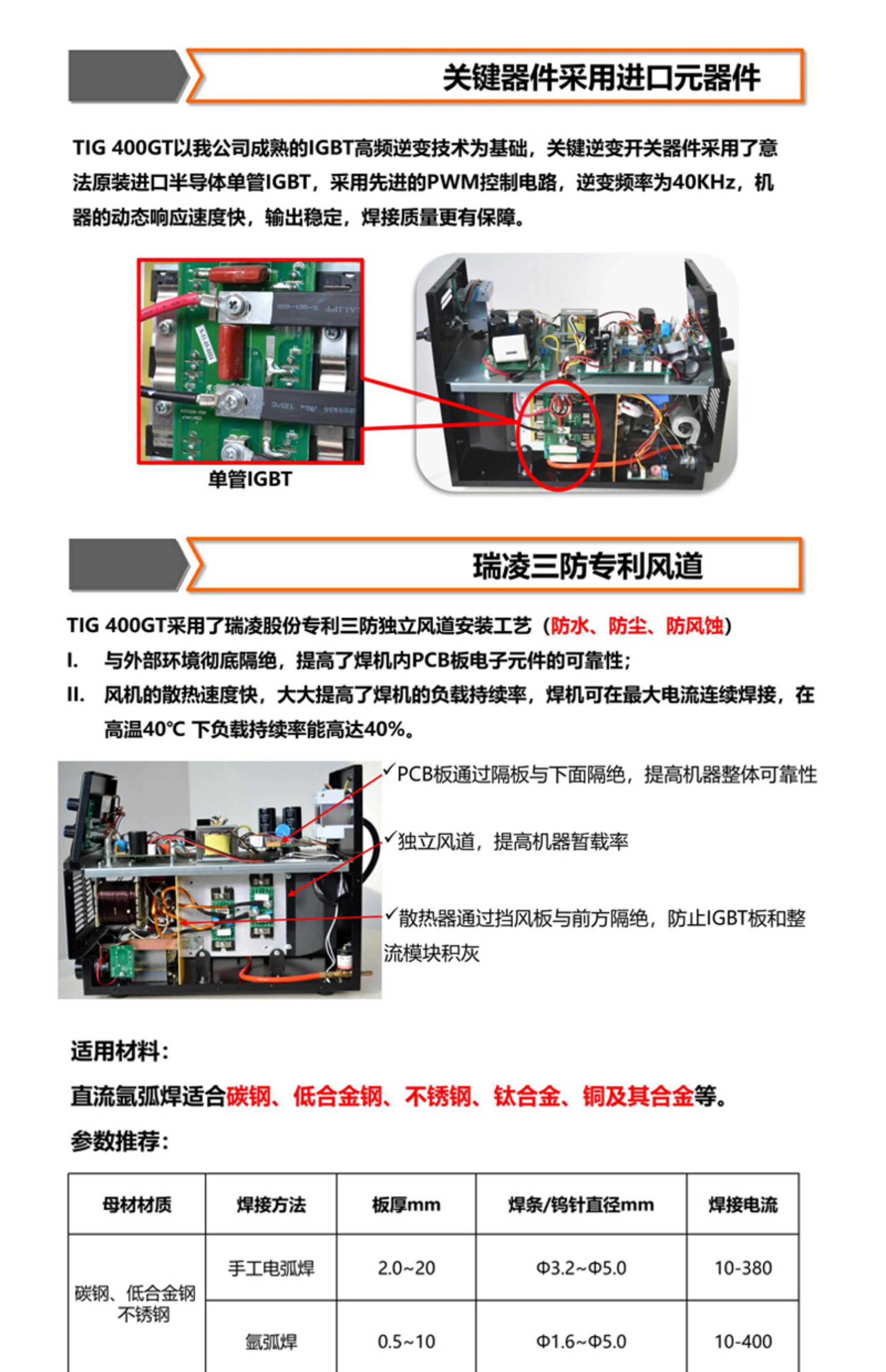 关键器件采用进口元器件

TIG 400GT以我公司成熟的IGBT高频逆变技术为基础，关键逆变开关器件采用了意法原装进口半导体单管IGBT，采用先进的PWM控制电路，逆变频率为40KHz，机器的动态响应速度快，输出稳定，焊接质量更有保障。

单管IGBT

瑞凌三防专利风道

TIG 400GT采用了瑞凌股份专利三防独立风道安装工艺（防水、防尘、防风蚀）
I. 与外部环境彻底隔绝，提高了焊机内PCB板电子元件的可靠性；
II. 风机的散热速度快，大大提高了焊机的负载持续率，焊机可在最大电流连续焊接，在高温40℃ 下负载持续率能高达40%。

✓PCB板通过隔板与下面隔绝，提高机器整体可靠性

✓独立风道，提高机器暂载率

✓散热器通过挡风板与前方隔绝，防止IGBT板和整流模块积灰

适用材料：

直流氩弧焊适合碳钢、低合金钢、不锈钢、钛合金、铜及其合金等。

参数推荐：

| 母材材质 | 焊接方法 | 板厚mm | 焊条/钨针直径mm | 焊接电流 |
|---|---|---|---|---|
| 碳钢、低合金钢 不锈钢 | 手工电弧焊 | 2.0~20 | Φ3.2~Φ5.0 | 10-380 |
| | 氩弧焊 | 0.5~10 | Φ1.6~Φ5.0 | 10-400 |