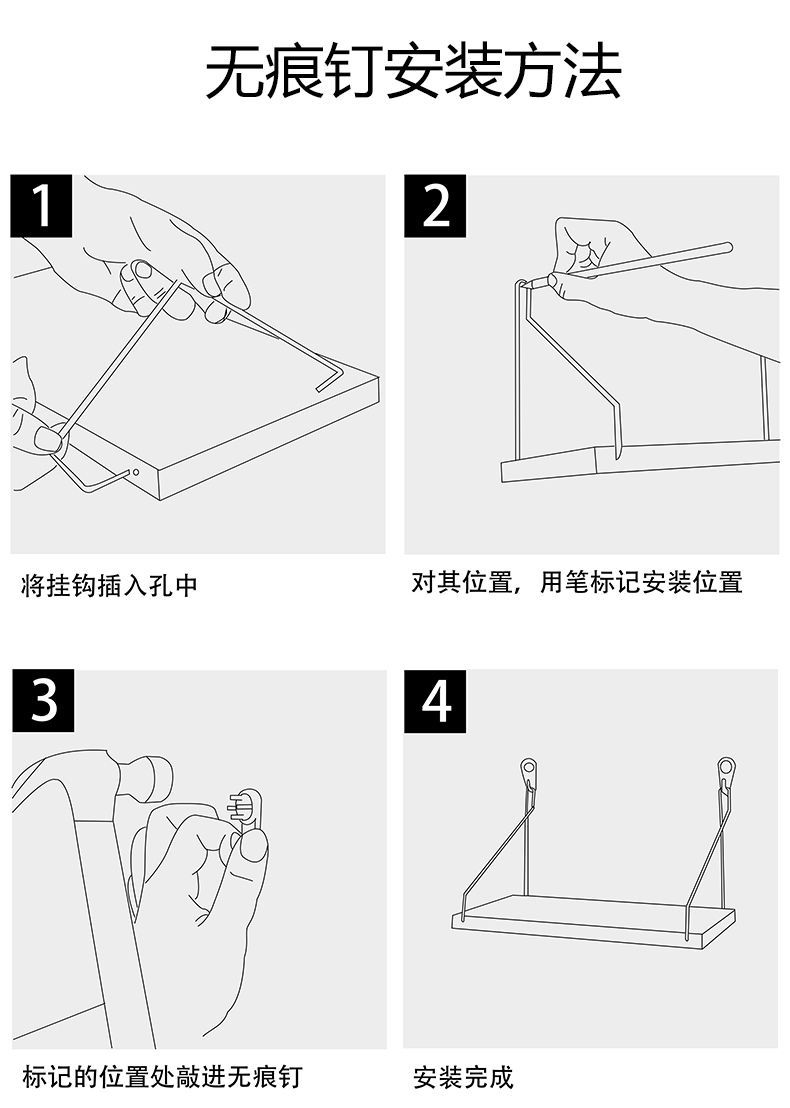 无痕钉安装方法

1

将挂钩插入孔中

2

对其位置，用笔标记安装位置

3

标记的位置处敲进无痕钉

4

安装完成