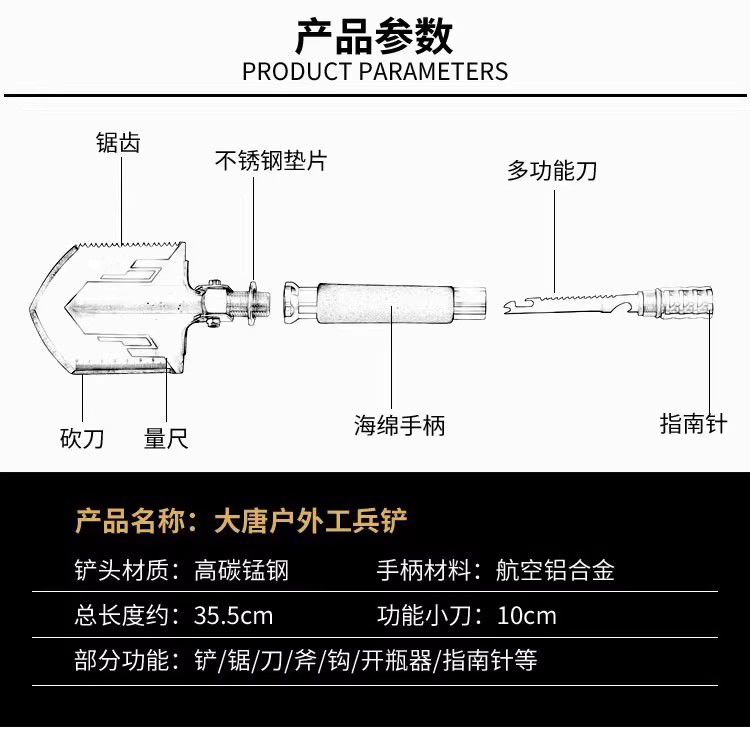 产品参数
PRODUCT PARAMETERS

锯齿
不锈钢垫片
多功能刀
砍刀
量尺
海绵手柄
指南针

产品名称：大唐户外工兵铲

铲头材质：高碳锰钢
手柄材料：航空铝合金

总长度约：35.5cm
功能小刀：10cm

部分功能：铲/锯/刀/斧/钩/开瓶器/指南针等