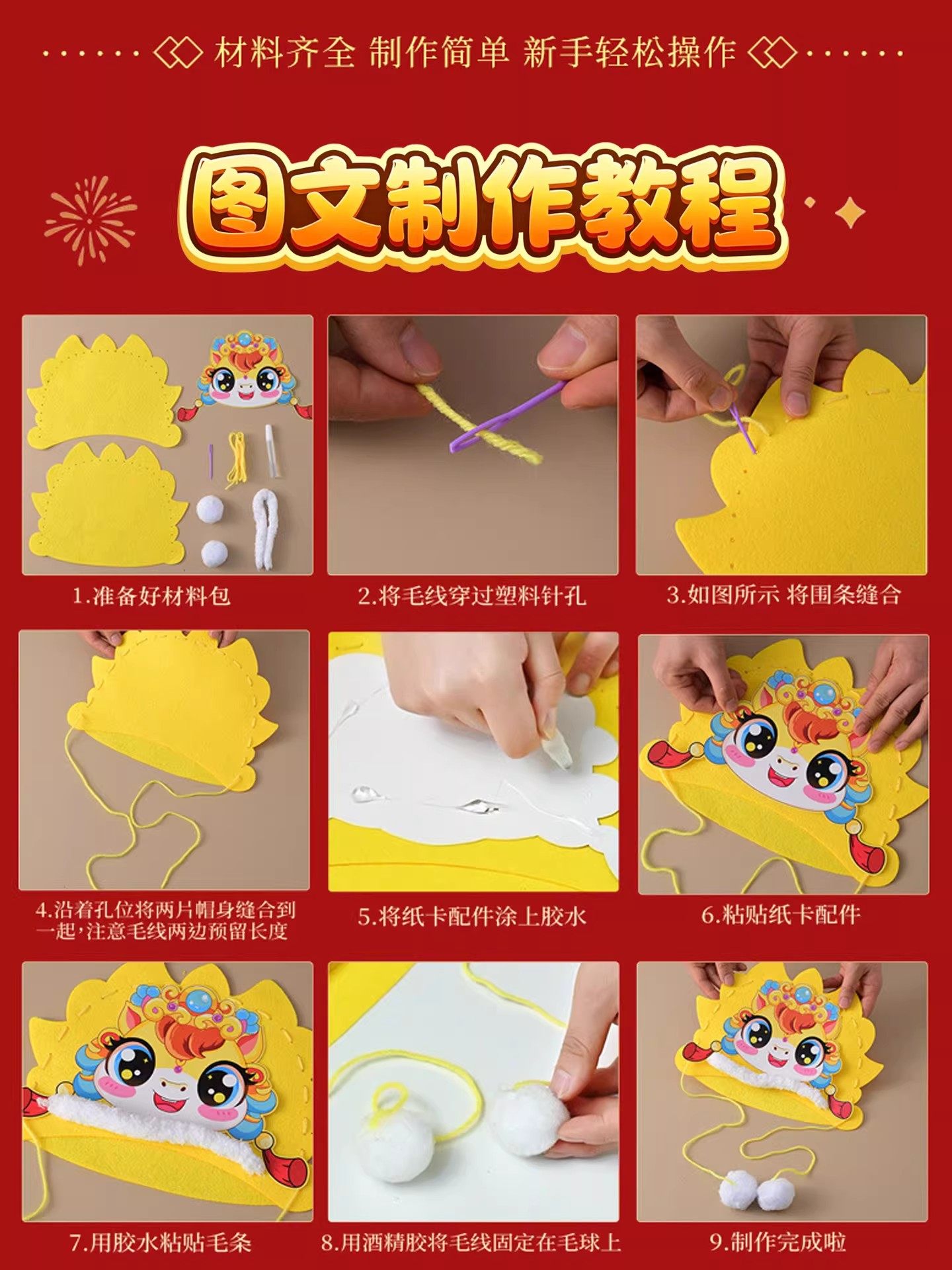 材料齐全 制作简单 新手轻松操作

图文制作教程

1.准备好材料包

2.将毛线穿过塑料针孔

3.如图所示 将围条缝合

4.沿着孔位将两片帽身缝合到一起，注意毛线两边预留长度

5.将纸卡配件涂上胶水

6.粘贴纸卡配件

7.用胶水粘贴毛条

8.用酒精胶将毛线固定在毛球上

9.制作完成啦