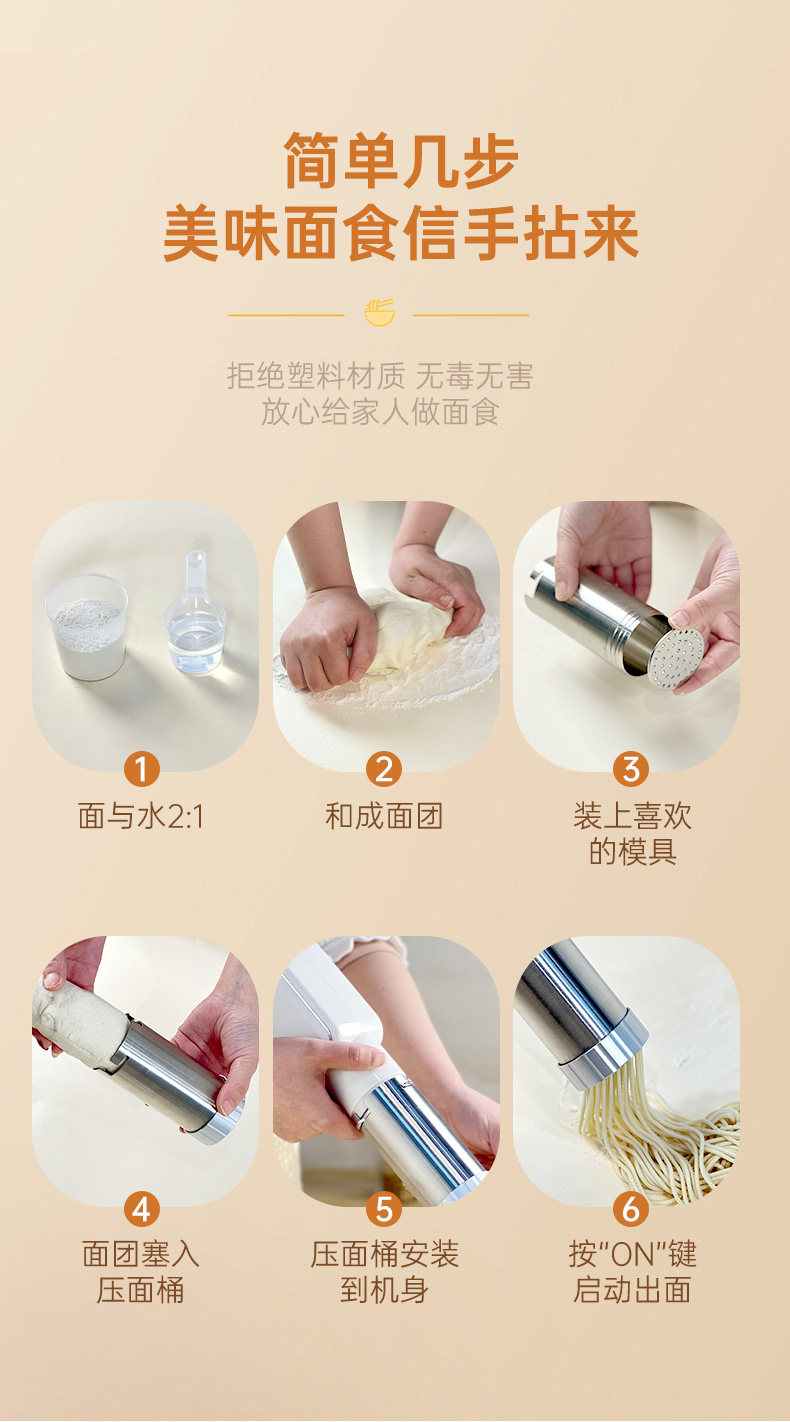 简单几步
美味面食信手拈来

拒绝塑料材质 无毒无害
放心给家人做面食

1
面与水2:1

2
和成面团

3
装上喜欢的模具

4
面团塞入压面桶

5
压面桶安装到机身

6
按"ON"键启动出面