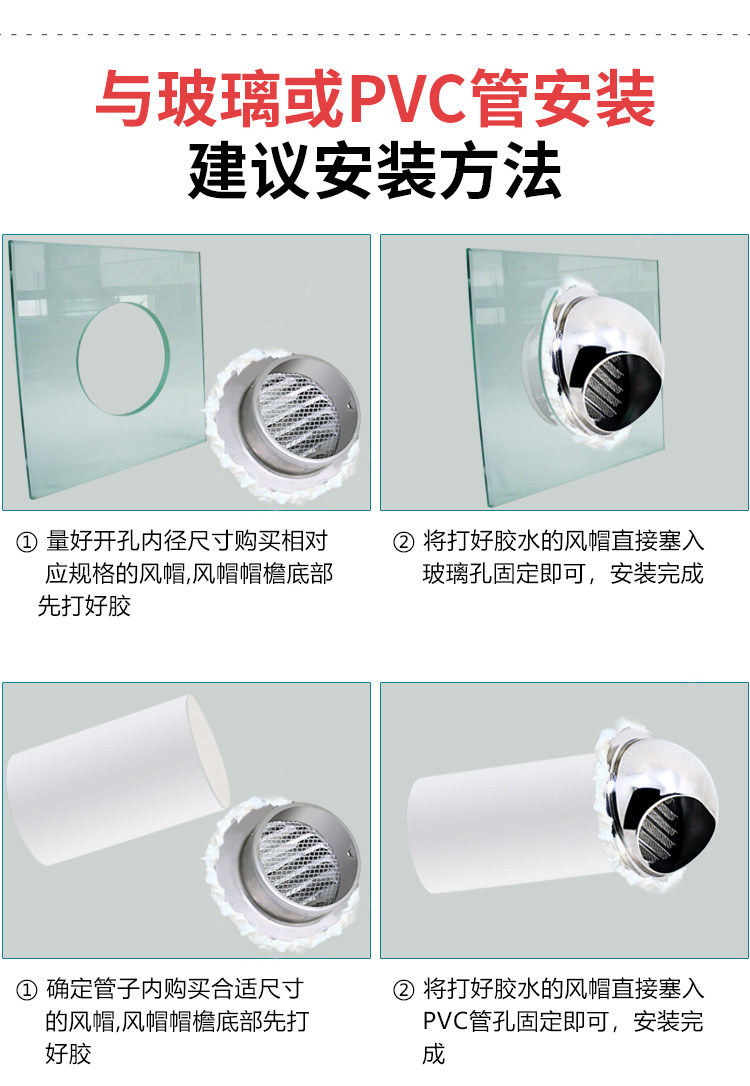 与玻璃或PVC管安装
建议安装方法

① 量好开孔内径尺寸购买相对应规格的风帽,风帽帽檐底部先打好胶

② 将打好胶水的风帽直接塞入玻璃孔固定即可，安装完成

① 确定管子内购买合适尺寸的风帽,风帽帽檐底部先打好胶

② 将打好胶水的风帽直接塞入PVC管孔固定即可，安装完成