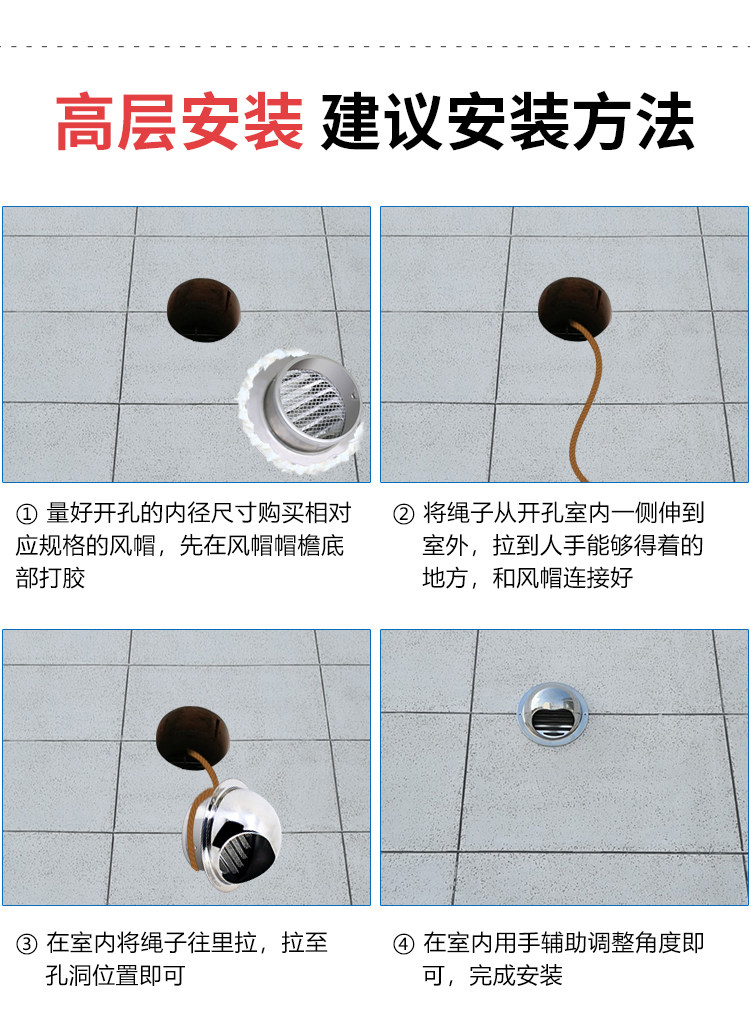 高层安装 建议安装方法

① 量好开孔的内径尺寸购买相对应规格的风帽，先在风帽帽檐底部打胶

② 将绳子从开孔室内一侧伸到室外，拉到人手能够得着的地方，和风帽连接好

③ 在室内将绳子往里拉，拉至孔洞位置即可

④ 在室内用手辅助调整角度即可，完成安装