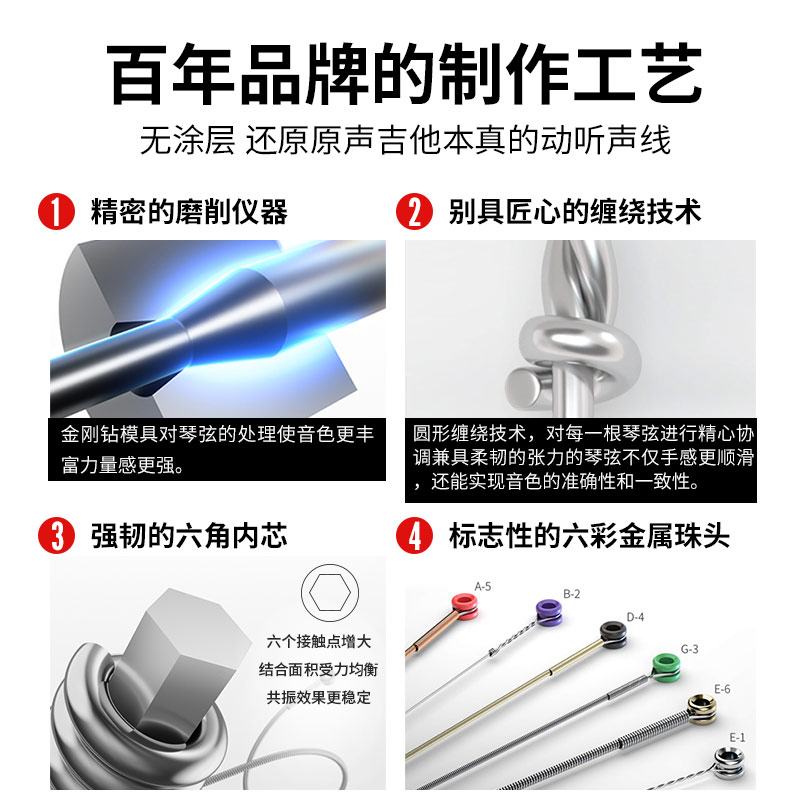 百年品牌的制作工艺

无涂层 还原原声吉他本真的动听声线

1 精密的磨削仪器

金刚钻模具对琴弦的处理使音色更丰富力量感更强。

2 别具匠心的缠绕技术

圆形缠绕技术，对每一根琴弦进行精心协调兼具柔韧的张力的琴弦不仅手感更顺滑，还能实现音色的准确性和一致性。

3 强韧的六角内芯

六个接触点增大
结合面积受力均衡
共振效果更稳定

4 标志性的六彩金属珠头

A-5
B-2
D-4
G-3
E-6
E-1