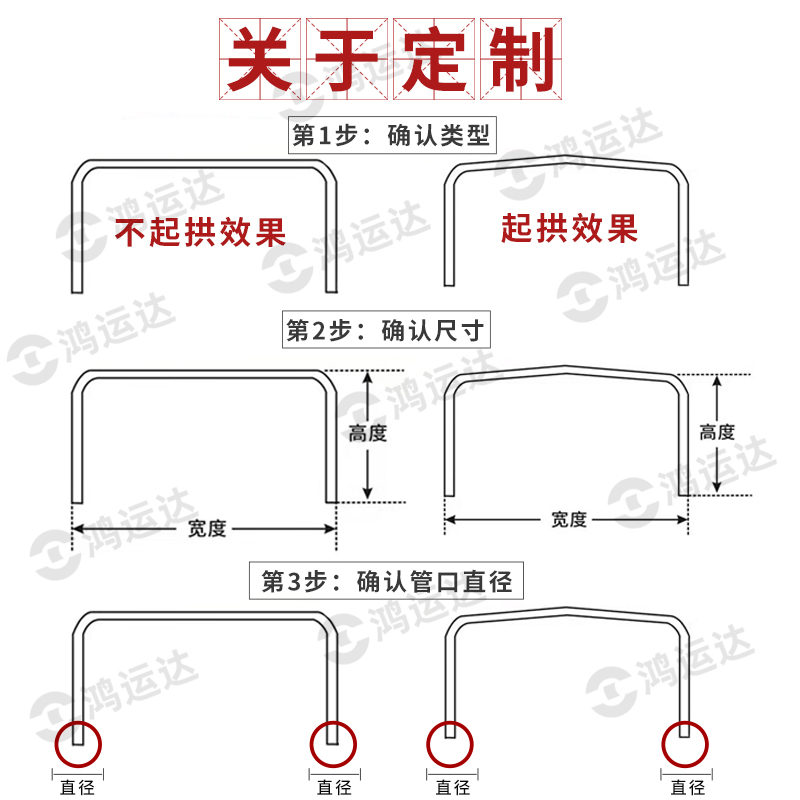 关于定制

第1步：确认类型

不起拱效果

起拱效果

第2步：确认尺寸

高度

宽度

高度

宽度

第3步：确认管口直径

直径

直径

直径

直径

鸿运达