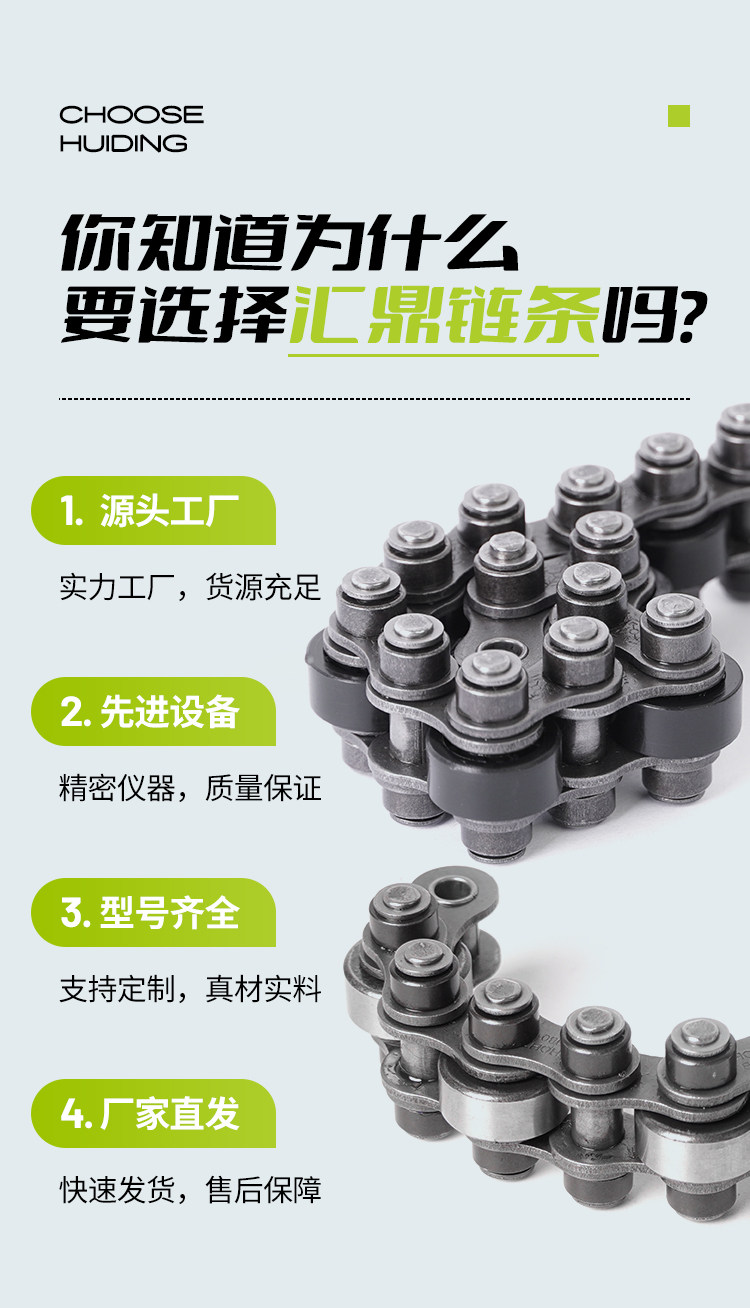 CHOOSE
HUIDING

你知道为什么
要选择汇鼎链条吗?

1. 源头工厂

实力工厂，货源充足

2. 先进设备

精密仪器，质量保证

3. 型号齐全

支持定制，真材实料

4. 厂家直发

快速发货，售后保障