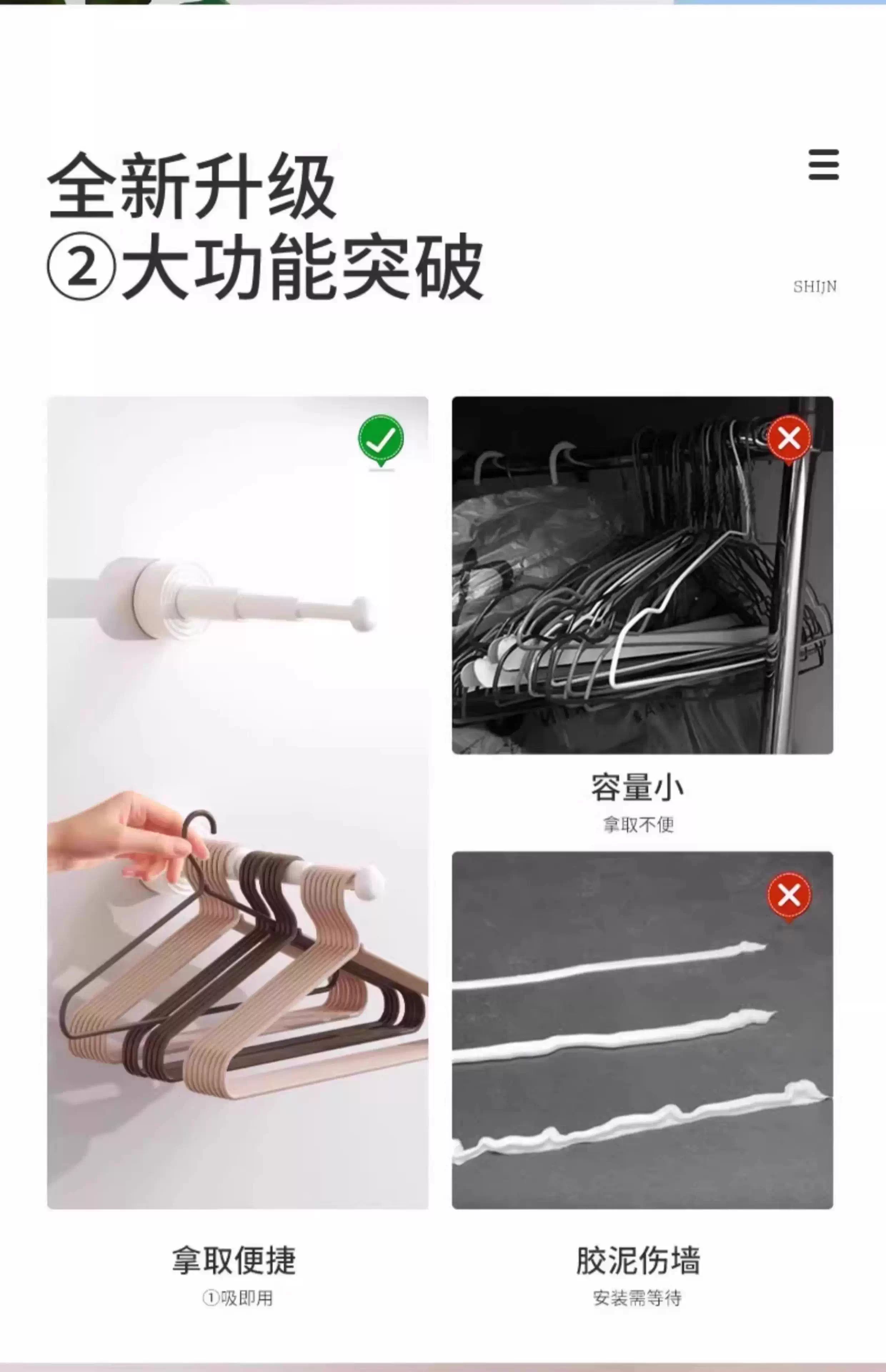 全新升级
②大功能突破

SHIJN

容量小
拿取不便

拿取便捷
①吸即用

胶泥伤墙
安装需等待