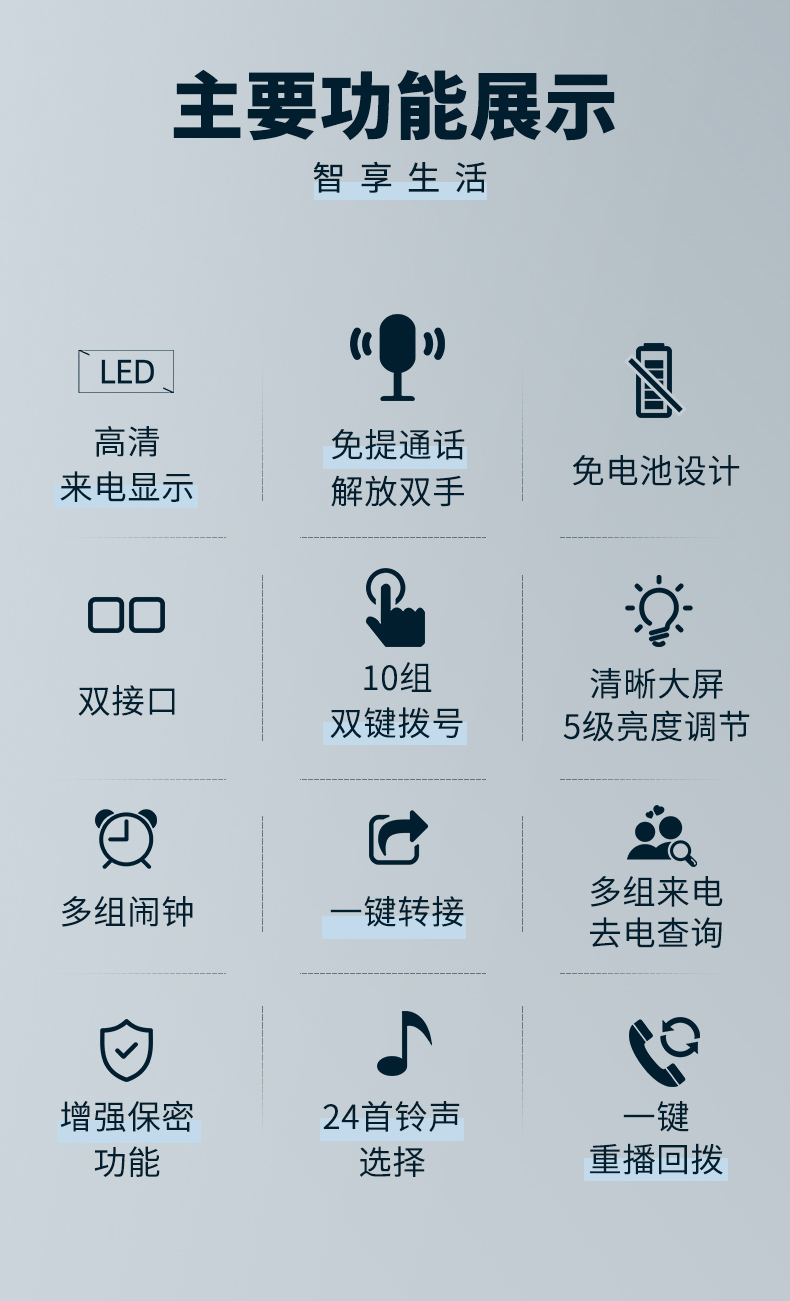 主要功能展示

智享生活

LED

高清
来电显示

免提通话
解放双手

免电池设计

双接口

10组
双键拨号

清晰大屏
5级亮度调节

多组闹钟

一键转接

多组来电
去电查询

增强保密
功能

24首铃声
选择

一键
重播回拨