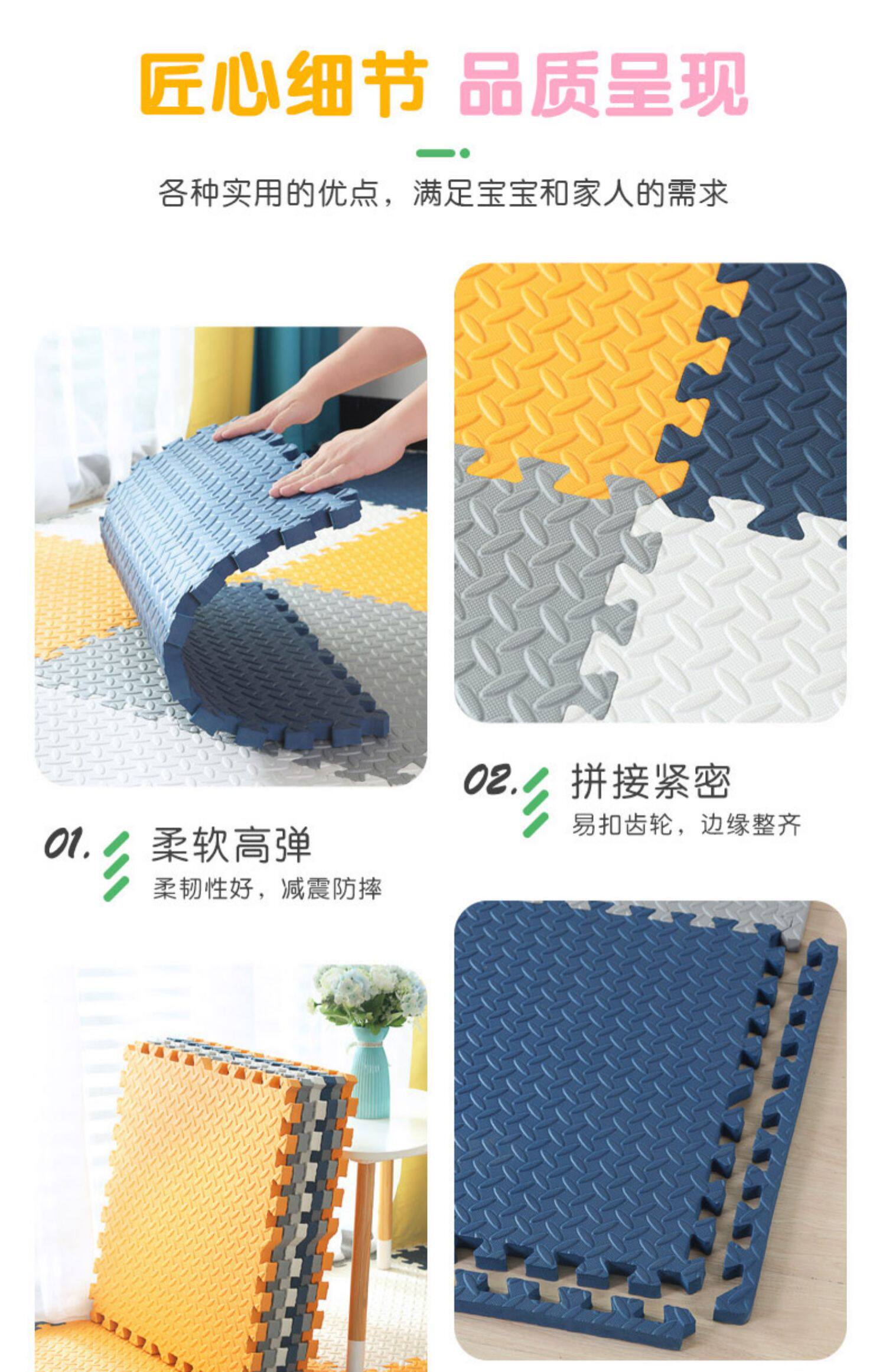 匠心细节 品质呈现

各种实用的优点，满足宝宝和家人的需求

02. 拼接紧密

易扣齿轮，边缘整齐

01. 柔软高弹

柔韧性好，减震防摔