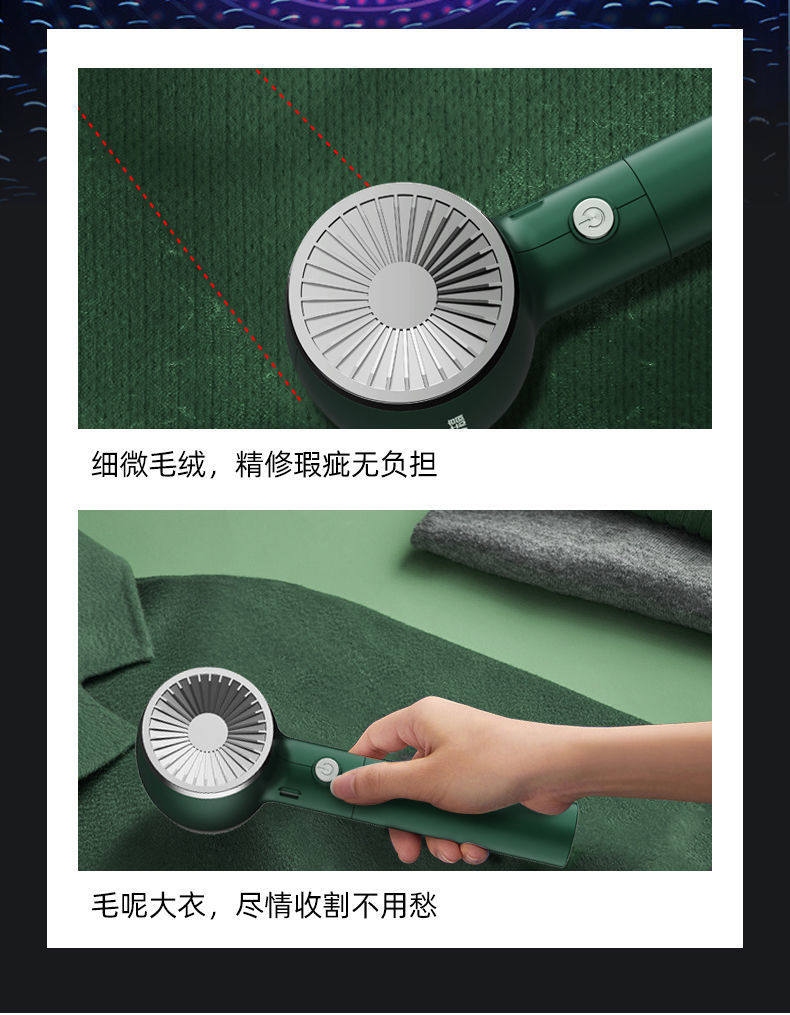 细微毛绒，精修瑕疵无负担

毛呢大衣，尽情收割不用愁