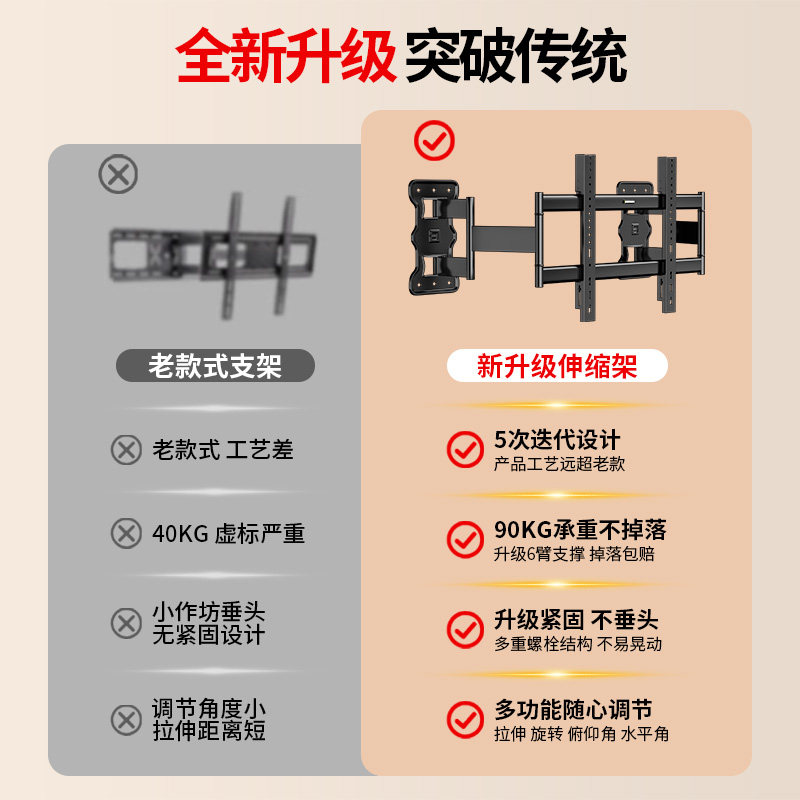 全新升级 突破传统

老款式支架

老款式 工艺差

40KG 虚标严重

小作坊垂头
无紧固设计

调节角度小
拉伸距离短

新升级伸缩架

5次迭代设计
产品工艺远超老款

90KG承重不掉落
升级6臂支撑 掉落包赔

升级紧固 不垂头
多重螺栓结构 不易晃动

多功能随心调节
拉伸 旋转 俯仰角 水平角