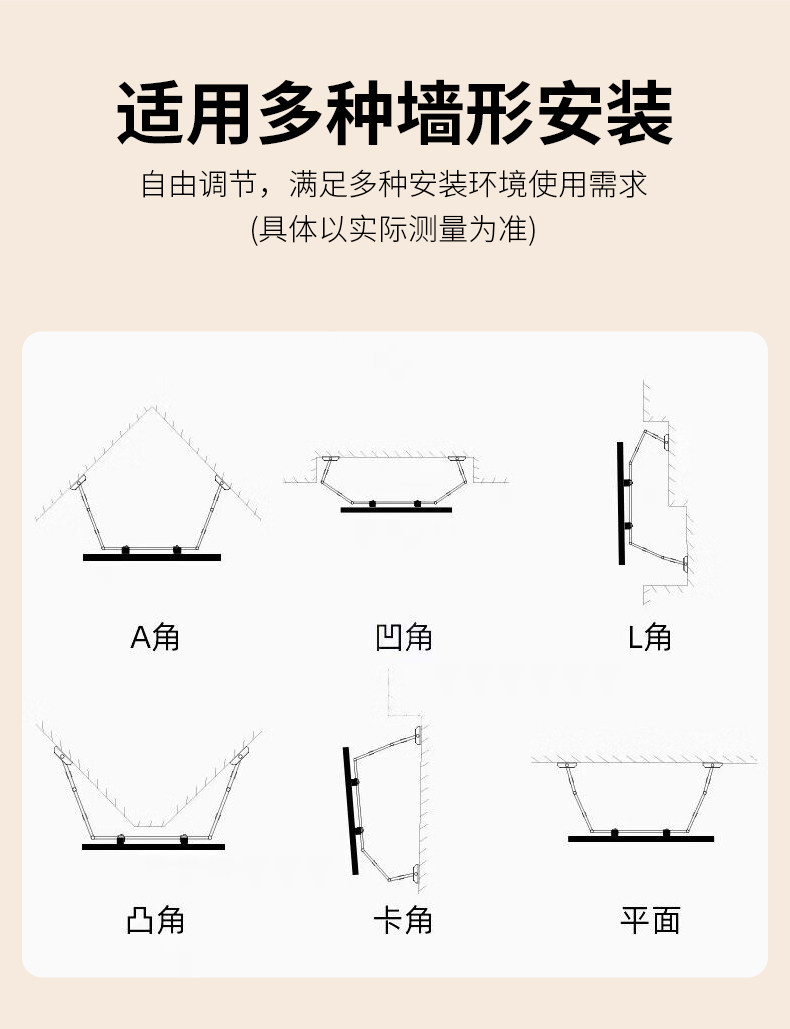 适用多种墙形安装

自由调节，满足多种安装环境使用需求
(具体以实际测量为准)

A角

凹角

L角

凸角

卡角

平面