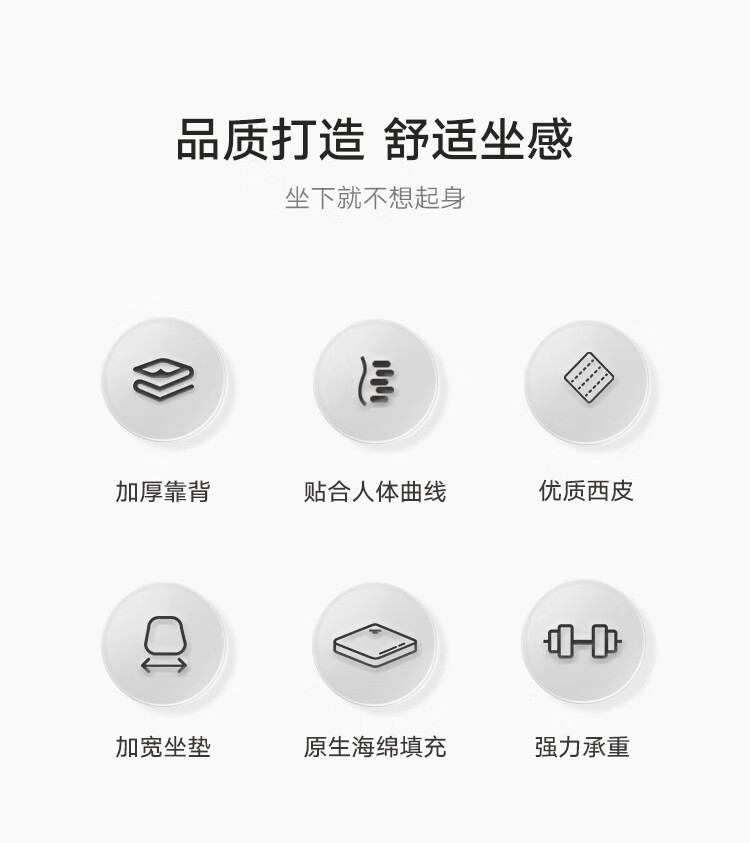 品质打造 舒适坐感

坐下就不想起身

加厚靠背

贴合人体曲线

优质西皮

加宽坐垫

原生海绵填充

强力承重