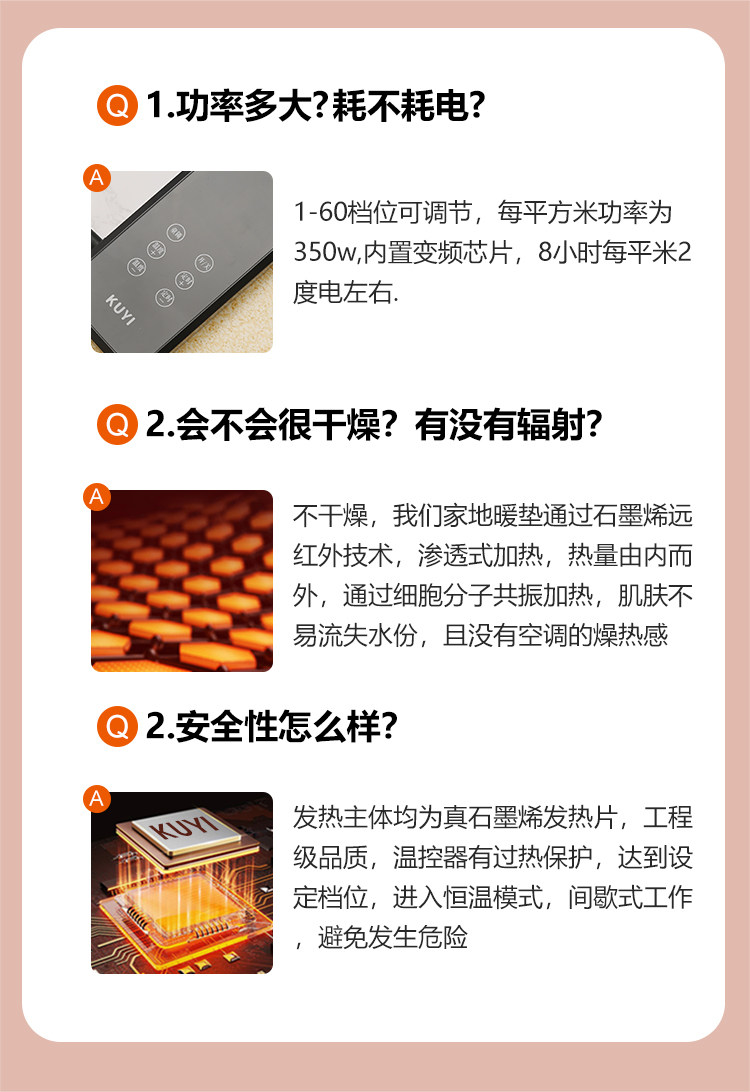 Q 1.功率多大?耗不耗电?

A

KUYI

1-60档位可调节，每平方米功率为350w,内置变频芯片，8小时每平米2度电左右.

Q 2.会不会很干燥？有没有辐射?

A

不干燥，我们家地暖垫通过石墨烯远红外技术，渗透式加热，热量由内而外，通过细胞分子共振加热，肌肤不易流失水份，且没有空调的燥热感

Q 2.安全性怎么样?

A

KUYI

发热主体均为真石墨烯发热片，工程级品质，温控器有过热保护，达到设定档位，进入恒温模式，间歇式工作，避免发生危险