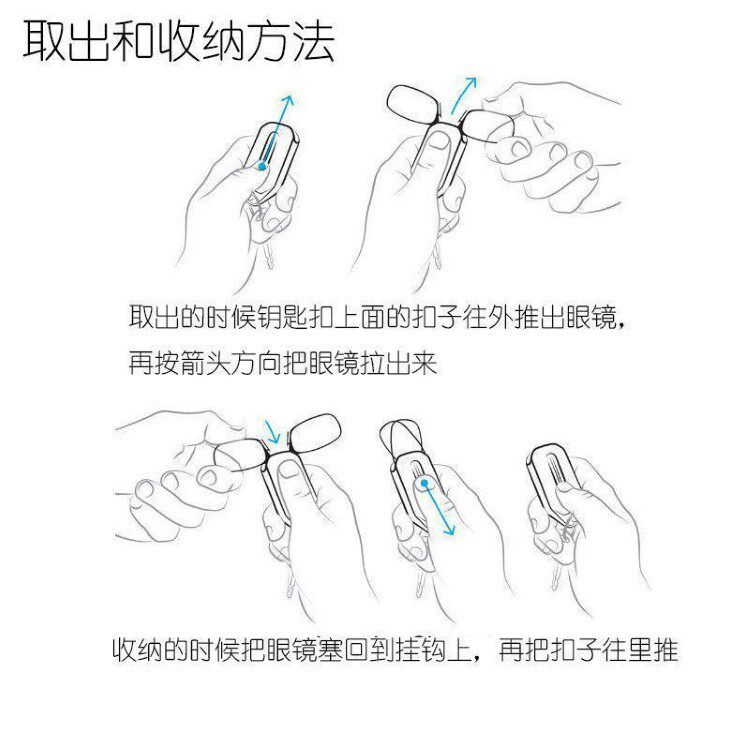 取出和收纳方法

取出的时候钥匙扣上面的扣子往外推出眼镜，再按箭头方向把眼镜拉出来

收纳的时候把眼镜塞回到挂钩上，再把扣子往里推