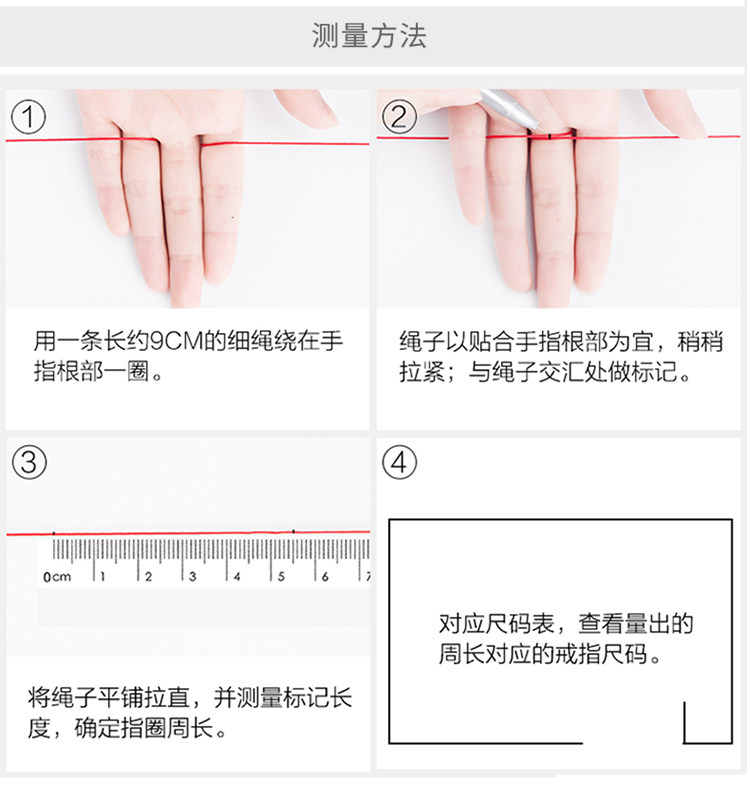 测量方法

①

用一条长约9CM的细绳绕在手指根部一圈。

②

绳子以贴合手指根部为宜，稍稍拉紧；与绳子交汇处做标记。

③

0cm 1 2 3 4 5 6 7

将绳子平铺拉直，并测量标记长度，确定指圈周长。

④

对应尺码表，查看量出的周长对应的戒指尺码。