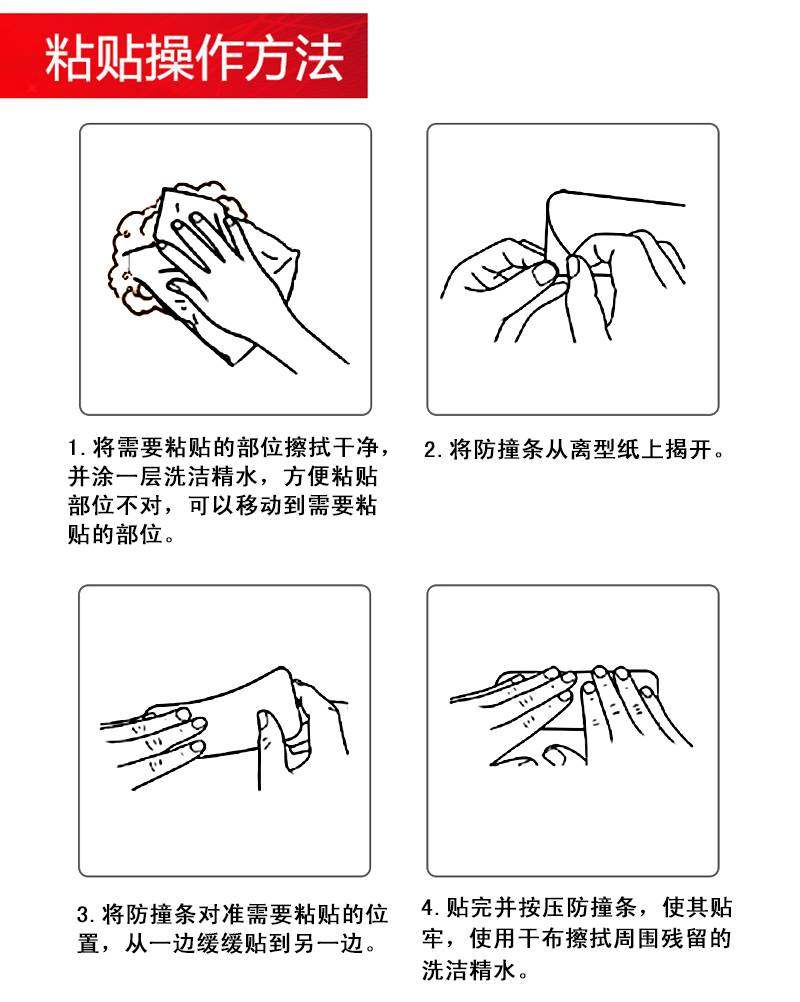 粘贴操作方法

1. 将需要粘贴的部位擦拭干净，并涂一层洗洁精水，方便粘贴部位不对，可以移动到需要粘贴的部位。

2. 将防撞条从离型纸上揭开。

3. 将防撞条对准需要粘贴的位置，从一边缓缓贴到另一边。

4. 贴完并按压防撞条，使其贴牢，使用干布擦拭周围残留的洗洁精水。