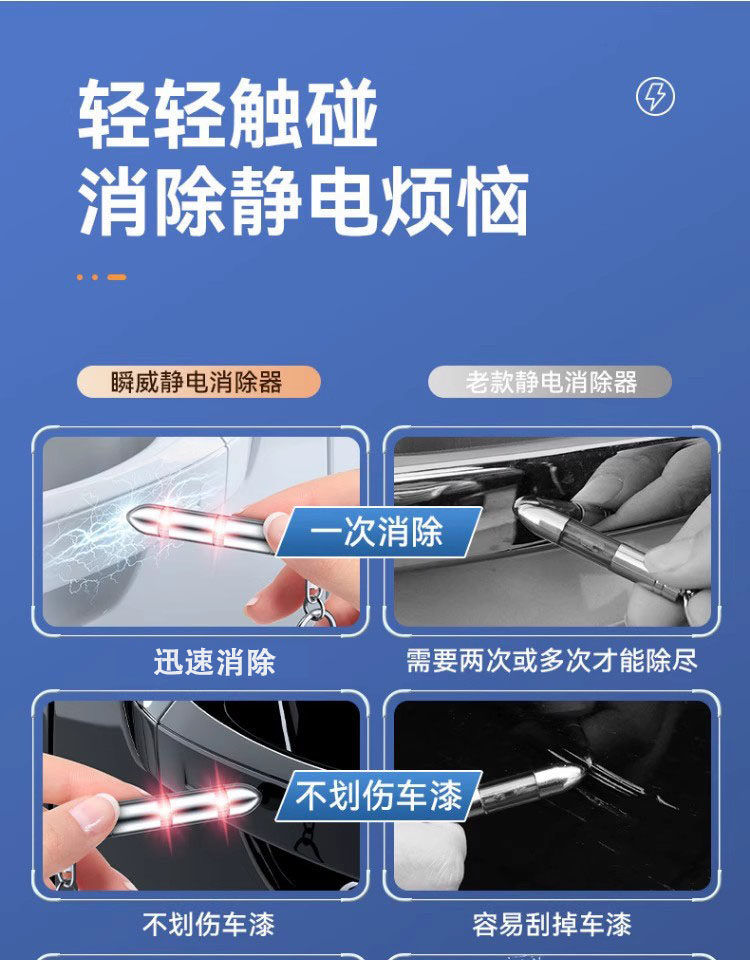 轻轻触碰
消除静电烦恼

瞬威静电消除器

老款静电消除器

一次消除

迅速消除

需要两次或多次才能除尽

不划伤车漆

不划伤车漆

容易刮掉车漆