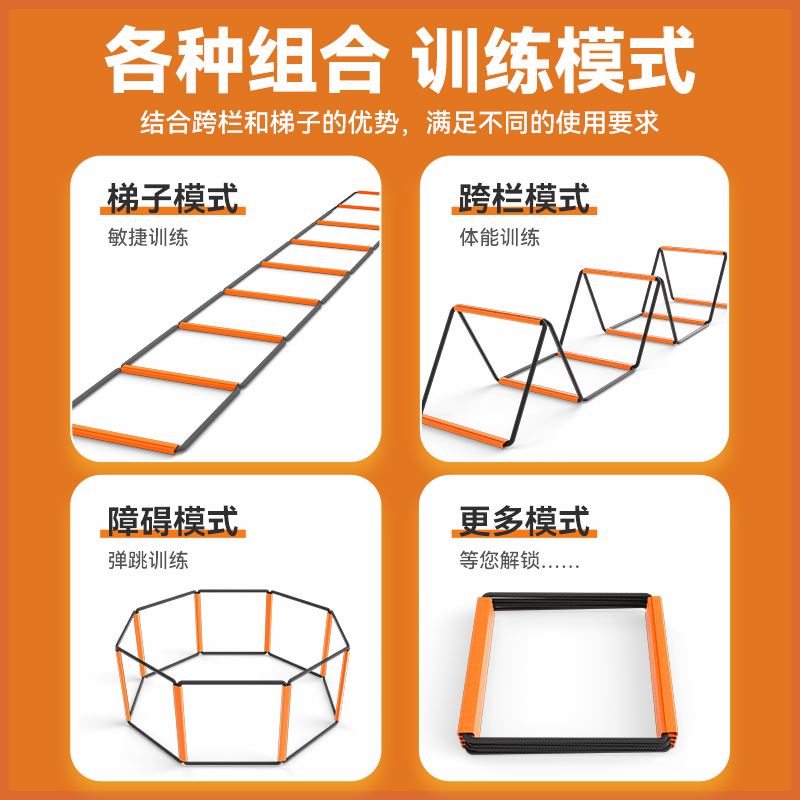 各种组合 训练模式

结合跨栏和梯子的优势，满足不同的使用要求

梯子模式

敏捷训练

跨栏模式

体能训练

障碍模式

弹跳训练

更多模式

等您解锁……