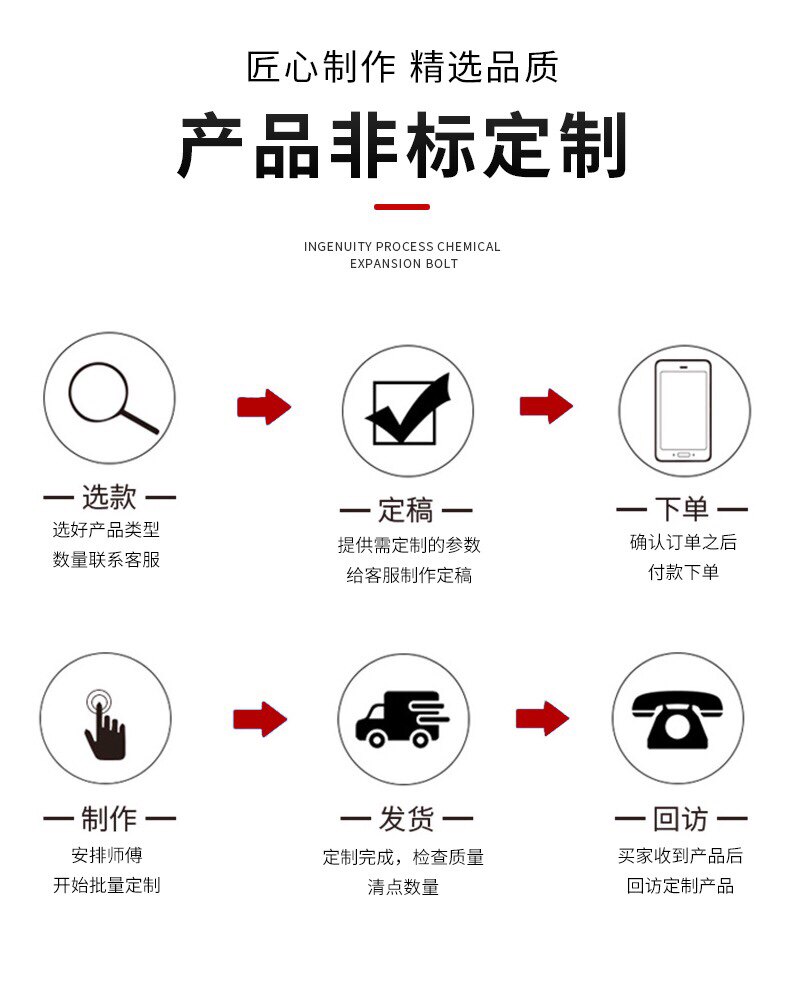 匠心制作 精选品质

产品非标定制

INGENUITY PROCESS CHEMICAL EXPANSION BOLT

— 选款 —
选好产品类型
数量联系客服

— 定稿 —
提供需定制的参数
给客服制作定稿

— 下单 —
确认订单之后
付款下单

— 制作 —
安排师傅
开始批量定制

— 发货 —
定制完成，检查质量
清点数量

— 回访 —
买家收到产品后
回访定制产品