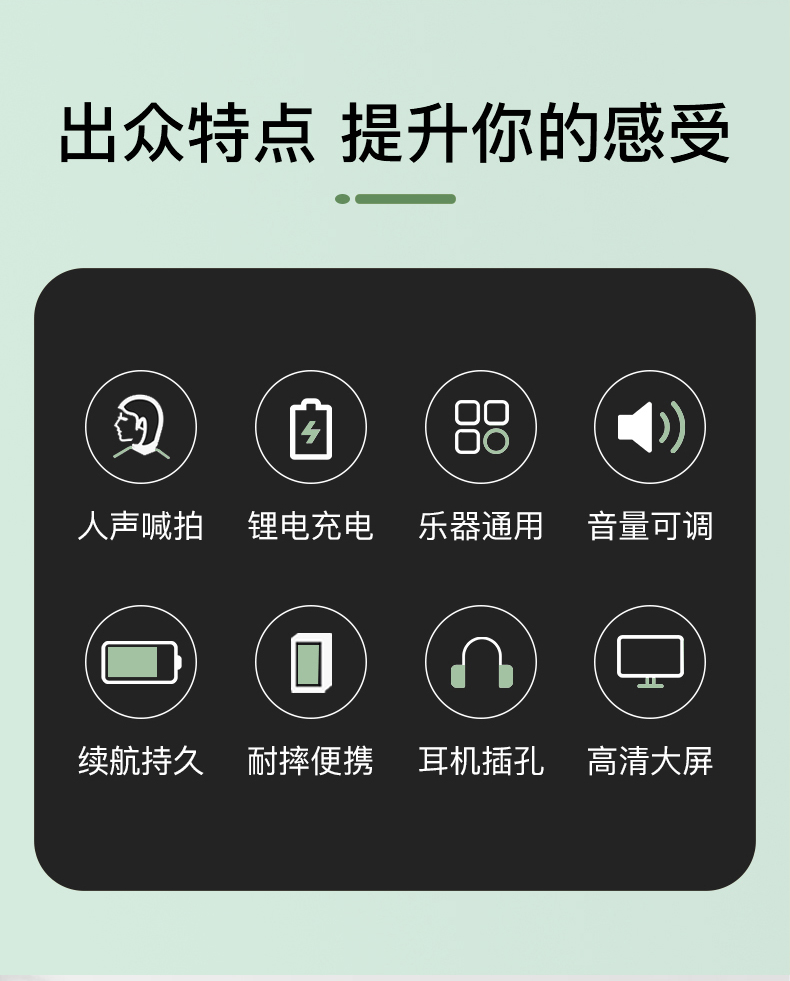 出众特点 提升你的感受

人声喊拍 锂电充电 乐器通用 音量可调

续航持久 耐摔便携 耳机插孔 高清大屏