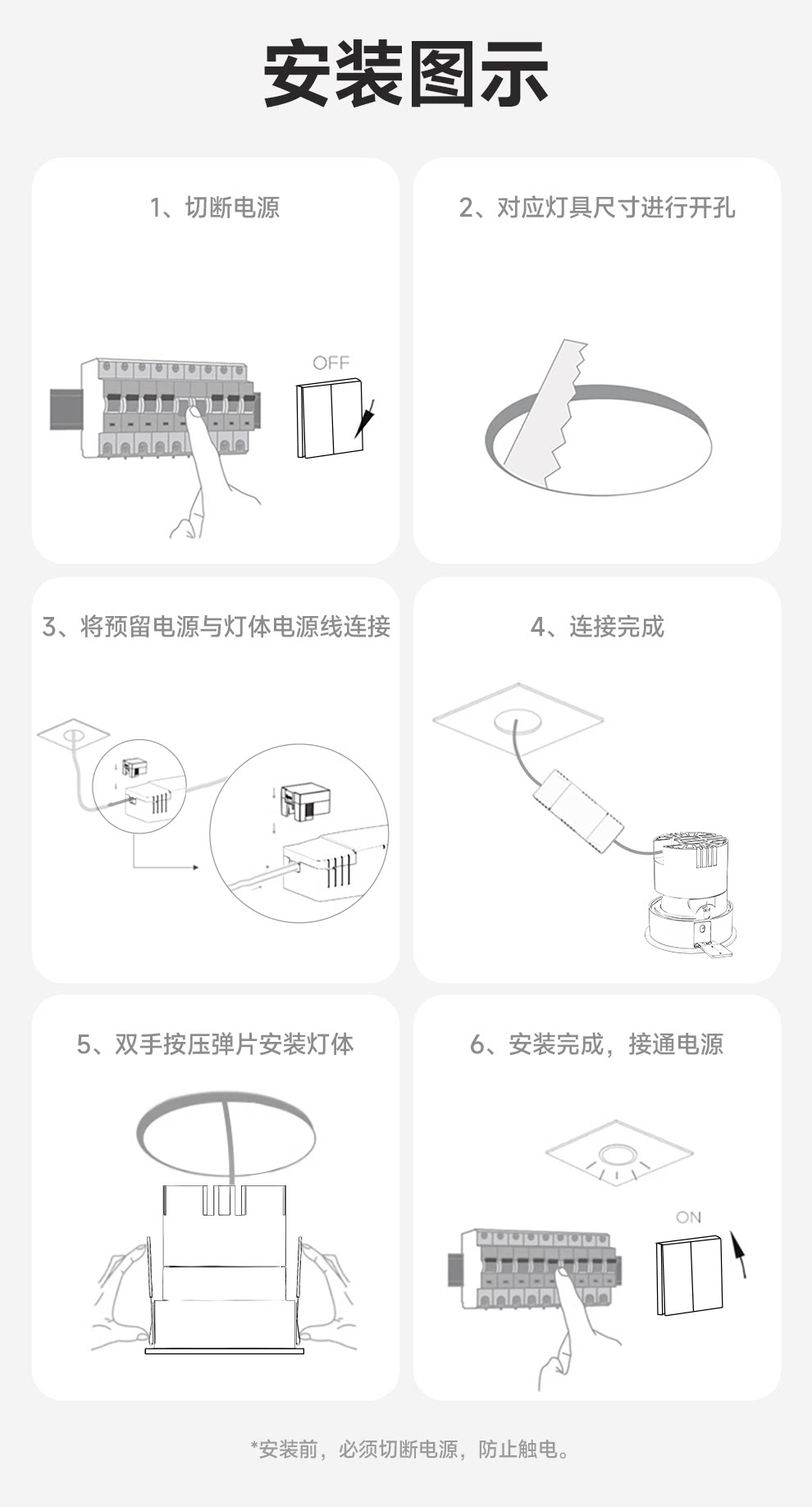 安装图示

1、切断电源

OFF

2、对应灯具尺寸进行开孔

3、将预留电源与灯体电源线连接

4、连接完成

5、双手按压弹片安装灯体

6、安装完成，接通电源

ON

*安装前，必须切断电源，防止触电。