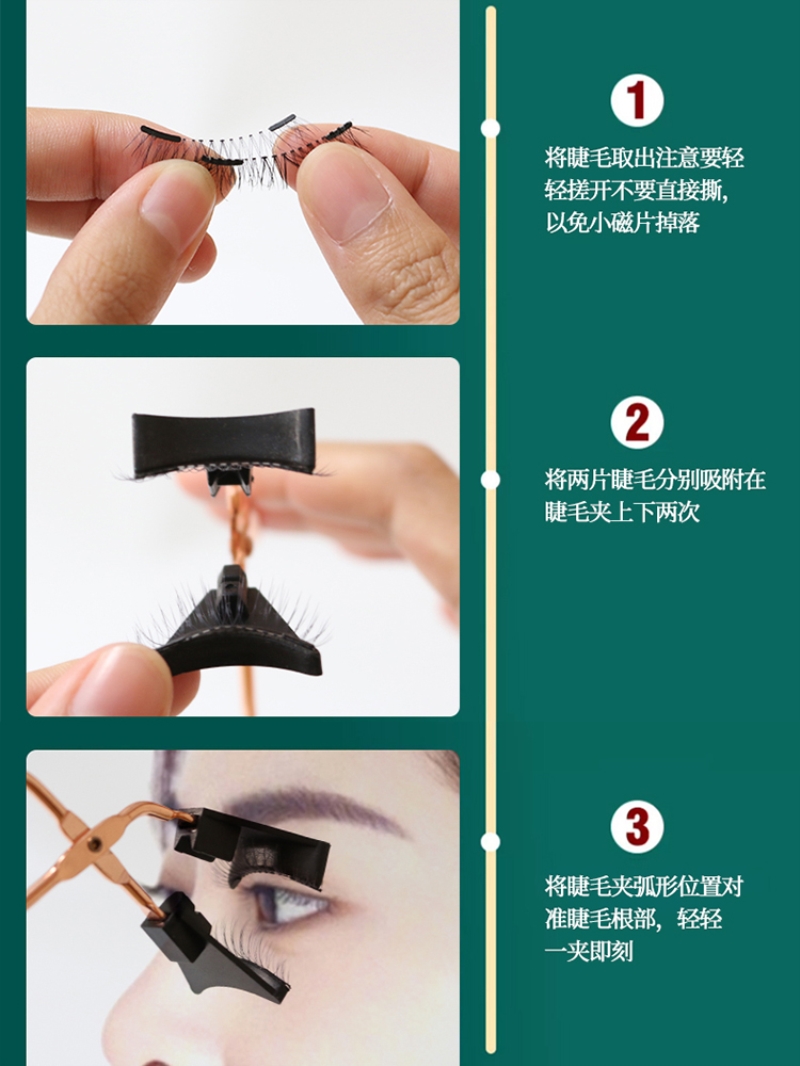 1

将睫毛取出注意要轻轻搓开不要直接撕,以免小磁片掉落

2

将两片睫毛分别吸附在睫毛夹上下两次

3

将睫毛夹弧形位置对准睫毛根部，轻轻一夹即刻