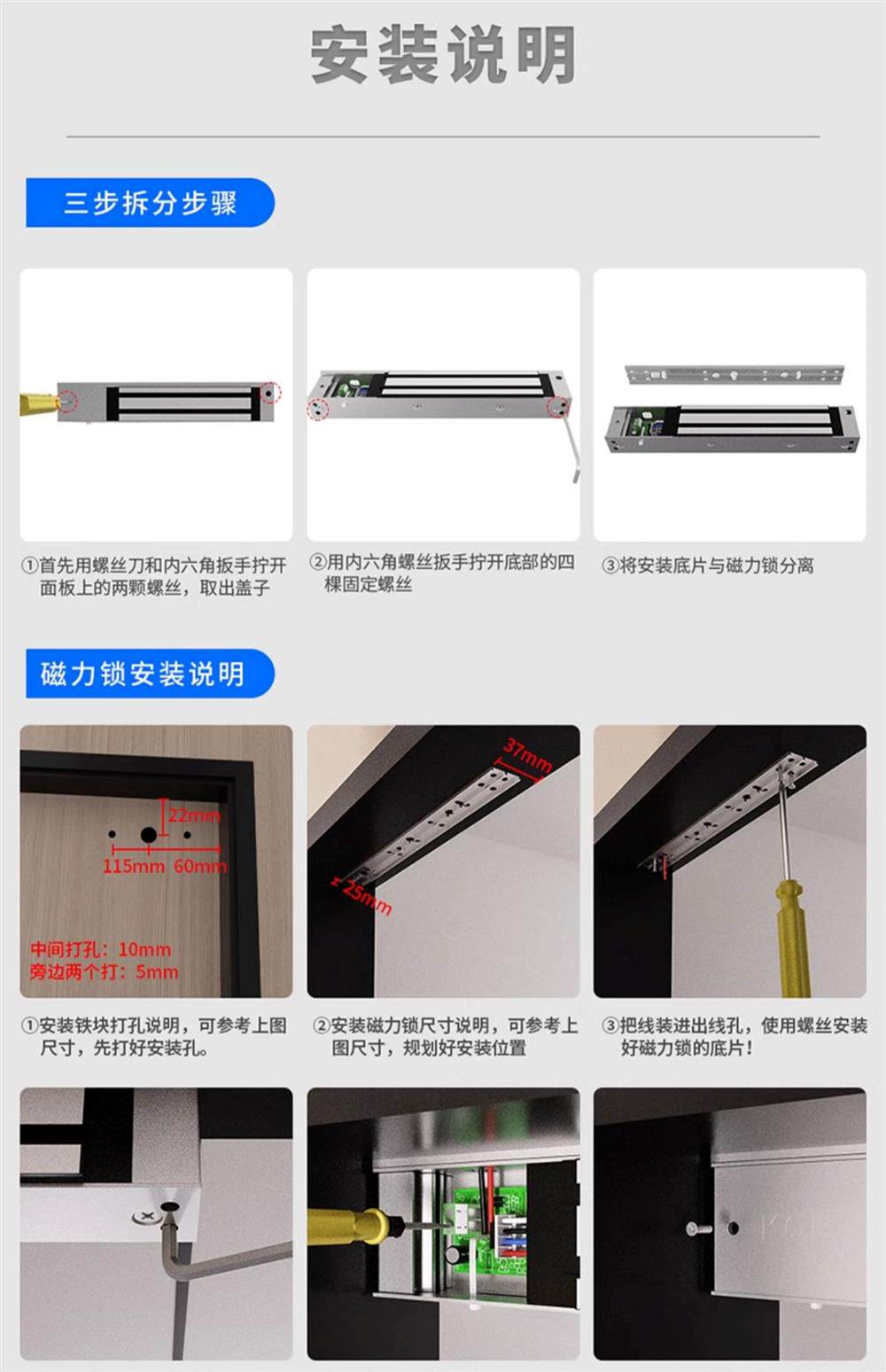 安装说明

三步拆分步骤

①首先用螺丝刀和内六角扳手拧开面板上的两颗螺丝，取出盖子

②用内六角螺丝扳手拧开底部的四棵固定螺丝

③将安装底片与磁力锁分离

磁力锁安装说明

22mm

115mm 60mm

中间打孔：10mm
旁边两个打：5mm

37mm

25mm

①安装铁块打孔说明，可参考上图尺寸，先打好安装孔。

②安装磁力锁尺寸说明，可参考上图尺寸，规划好安装位置

③把线装进出线孔，使用螺丝安装好磁力锁的底片！